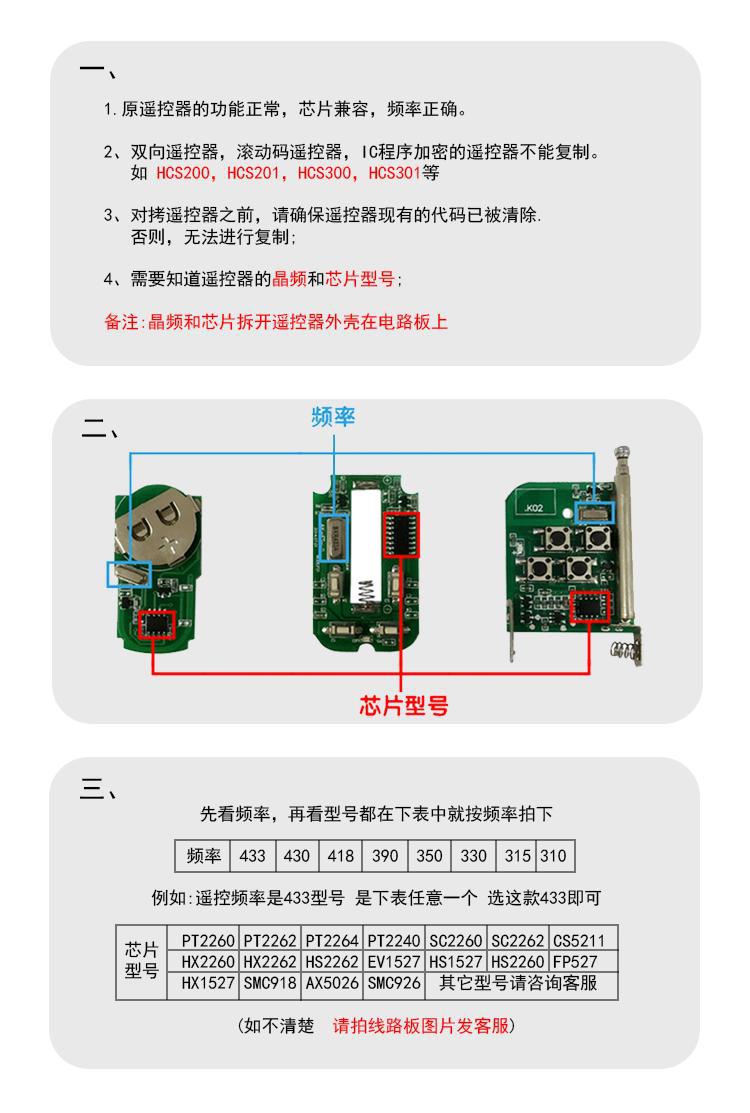 一、

1.原遥控器的功能正常，芯片兼容，频率正确。

2、双向遥控器，滚动码遥控器，IC程序加密的遥控器不能复制。
如 HCS200，HCS201，HCS300，HCS301等

3、对拷遥控器之前，请确保遥控器现有的代码已被清除.
否则，无法进行复制;

4、需要知道遥控器的晶频和芯片型号;

备注:晶频和芯片拆开遥控器外壳在电路板上

二、

频率

.K02

芯片型号

三、

先看频率，再看型号都在下表中就按频率拍下

| 频率 | 433 | 430 | 418 | 390 | 350 | 330 | 315 | 310 |
|---|---|---|---|---|---|---|---|---|

例如:遥控频率是433型号 是下表任意一个 选这款433即可

| 芯片型号 | PT2260 | PT2262 | PT2264 | PT2240 | SC2260 | SC2262 | CS5211 |
|---|---|---|---|---|---|---|---|
| | HX2260 | HX2262 | HS2262 | EV1527 | HS1527 | HS2260 | FP527 |
| | HX1527 | SMC918 | AX5026 | SMC926 | 其它型号请咨询客服 | | |

(如不清楚 请拍线路板图片发客服)