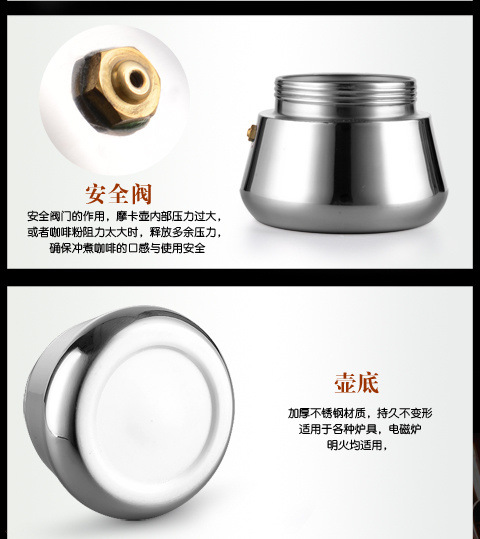 安全阀

安全阀门的作用，摩卡壶内部压力过大，或者咖啡粉阻力太大时，释放多余压力，确保冲煮咖啡的口感与使用安全

壶底

加厚不锈钢材质，持久不变形
适用于各种炉具，电磁炉
明火均适用，