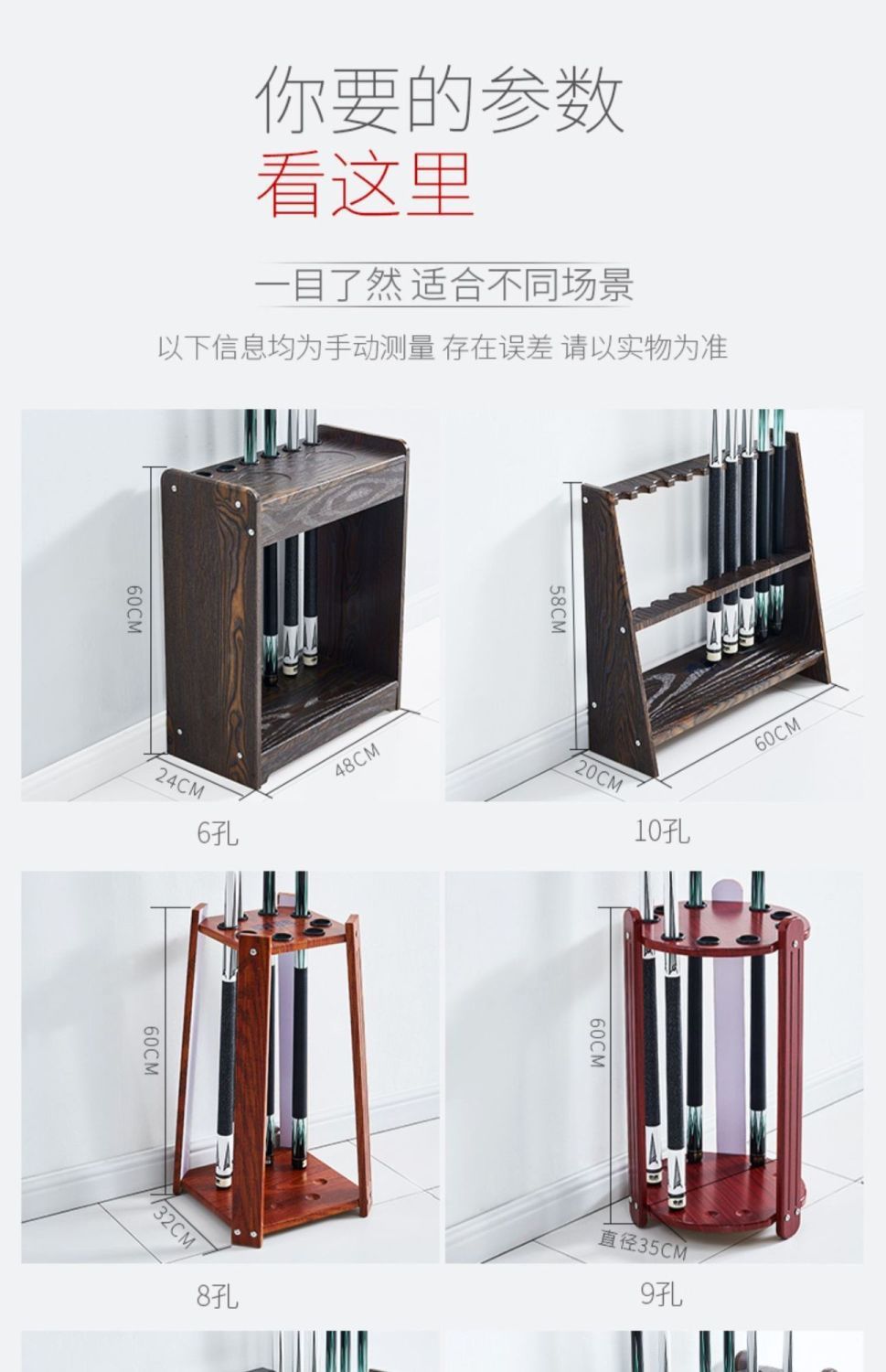 你要的参数
看这里

一目了然 适合不同场景

以下信息均为手动测量 存在误差 请以实物为准

60CM
24CM
48CM
6孔

58CM
20CM
60CM
10孔

60CM
32CM
8孔

60CM
直径35CM
9孔