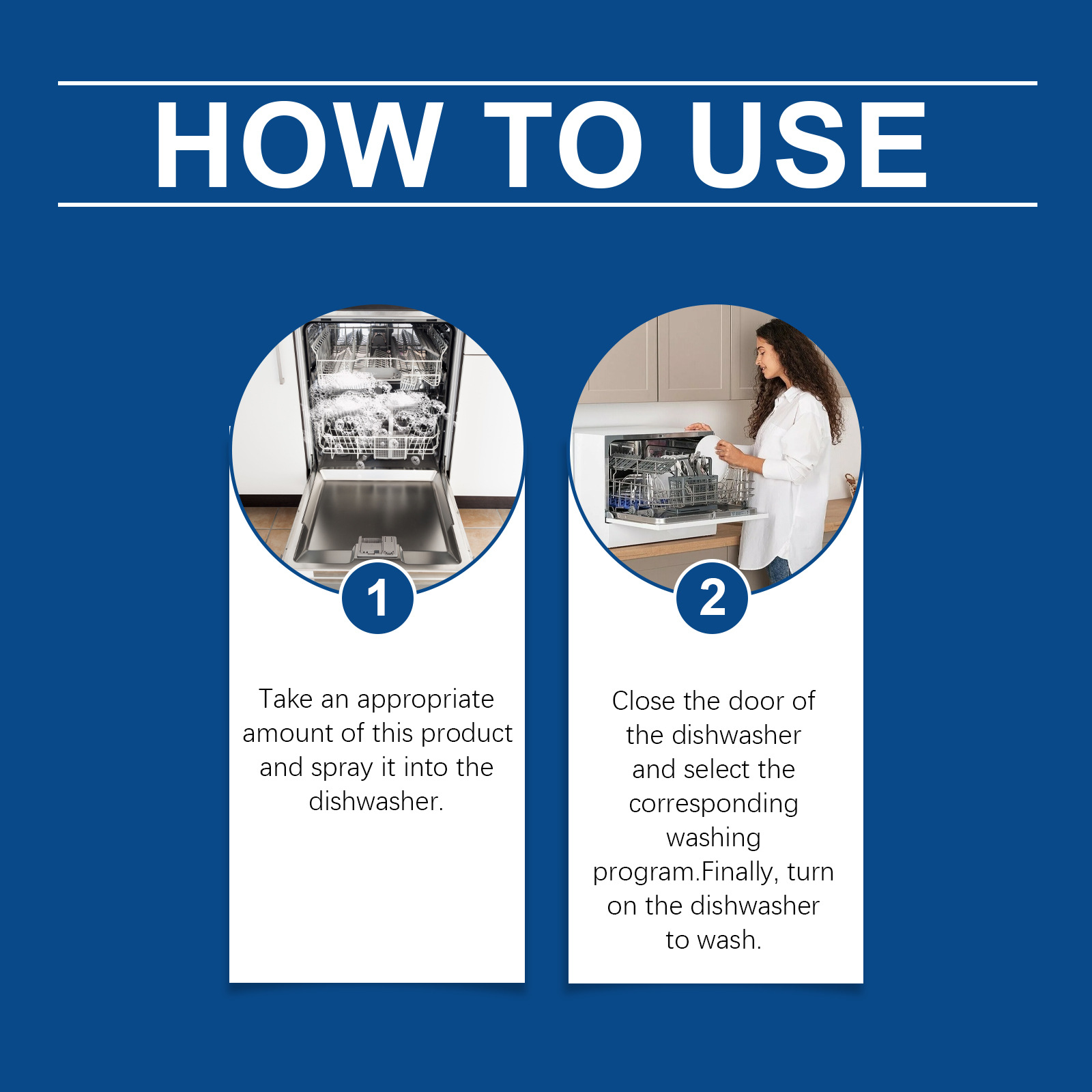 HOW TO USE

1

Take an appropriate amount of this product and spray it into the dishwasher.

2

Close the door of the dishwasher and select the corresponding washing program.Finally, turn on the dishwasher to wash.