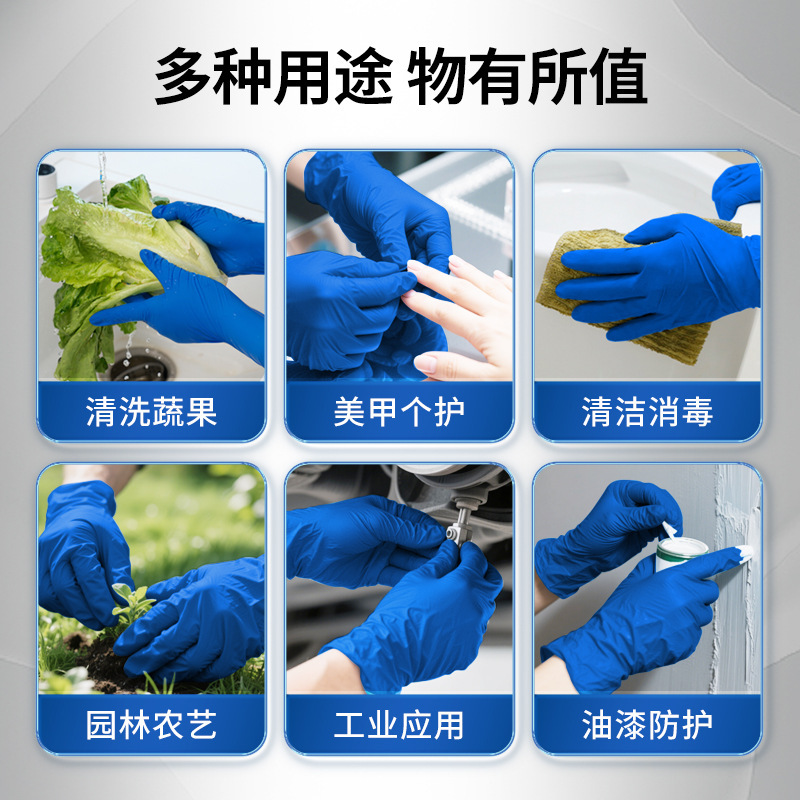 多种用途 物有所值

清洗蔬果

美甲个护

清洁消毒

园林农艺

工业应用

油漆防护