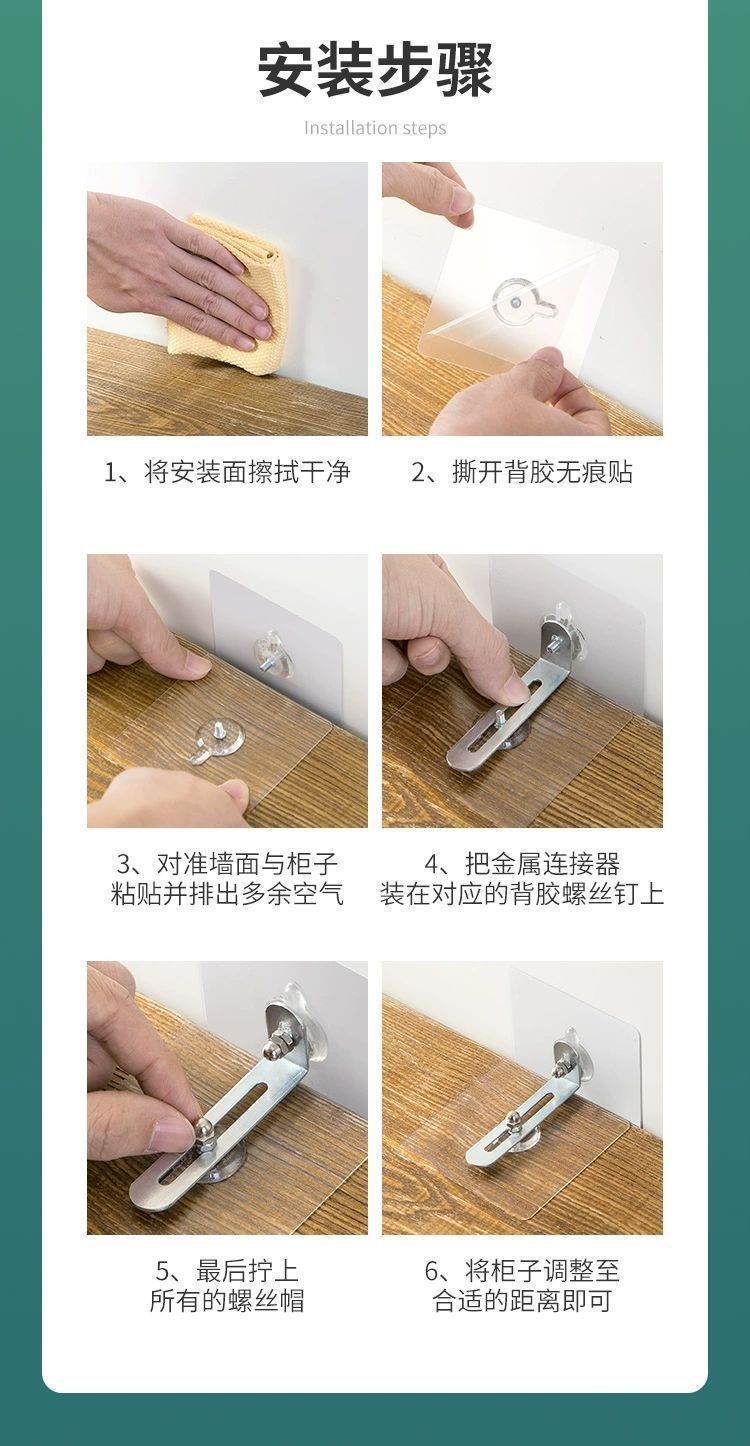 安装步骤

Installation steps

1、将安装面擦拭干净

2、撕开背胶无痕贴

3、对准墙面与柜子 粘贴并排出多余空气

4、把金属连接器 装在对应的背胶螺丝钉上

5、最后拧上 所有的螺丝帽

6、将柜子调整至 合适的距离即可