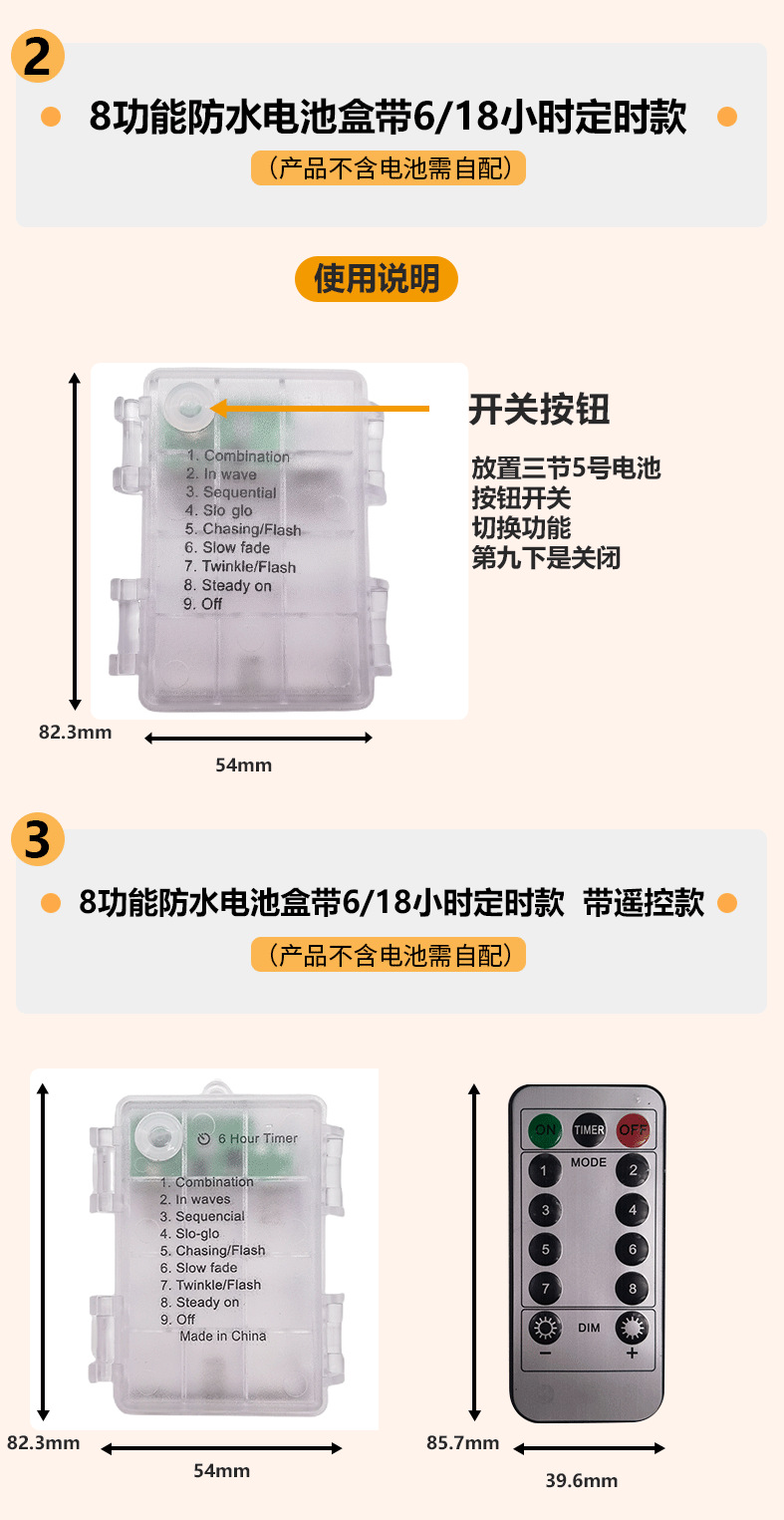 2

8功能防水电池盒带6/18小时定时款

（产品不含电池需自配）

使用说明

1. Combination
2. In wave
3. Sequential
4. Slo glo
5. Chasing/Flash
6. Slow fade
7. Twinkle/Flash
8. Steady on
9. Off

开关按钮

放置三节5号电池
按钮开关
切换功能
第九下是关闭

82.3mm

54mm

3

8功能防水电池盒带6/18小时定时款 带遥控款

（产品不含电池需自配）

6 Hour Timer

1. Combination
2. In waves
3. Sequencial
4. Slo-glo
5. Chasing/Flash
6. Slow fade
7. Twinkle/Flash
8. Steady on
9. Off
Made in China

82.3mm

54mm

ON TIMER OFF
MODE
1 2
3 4
5 6
7 8
DIM
− +

85.7mm

39.6mm