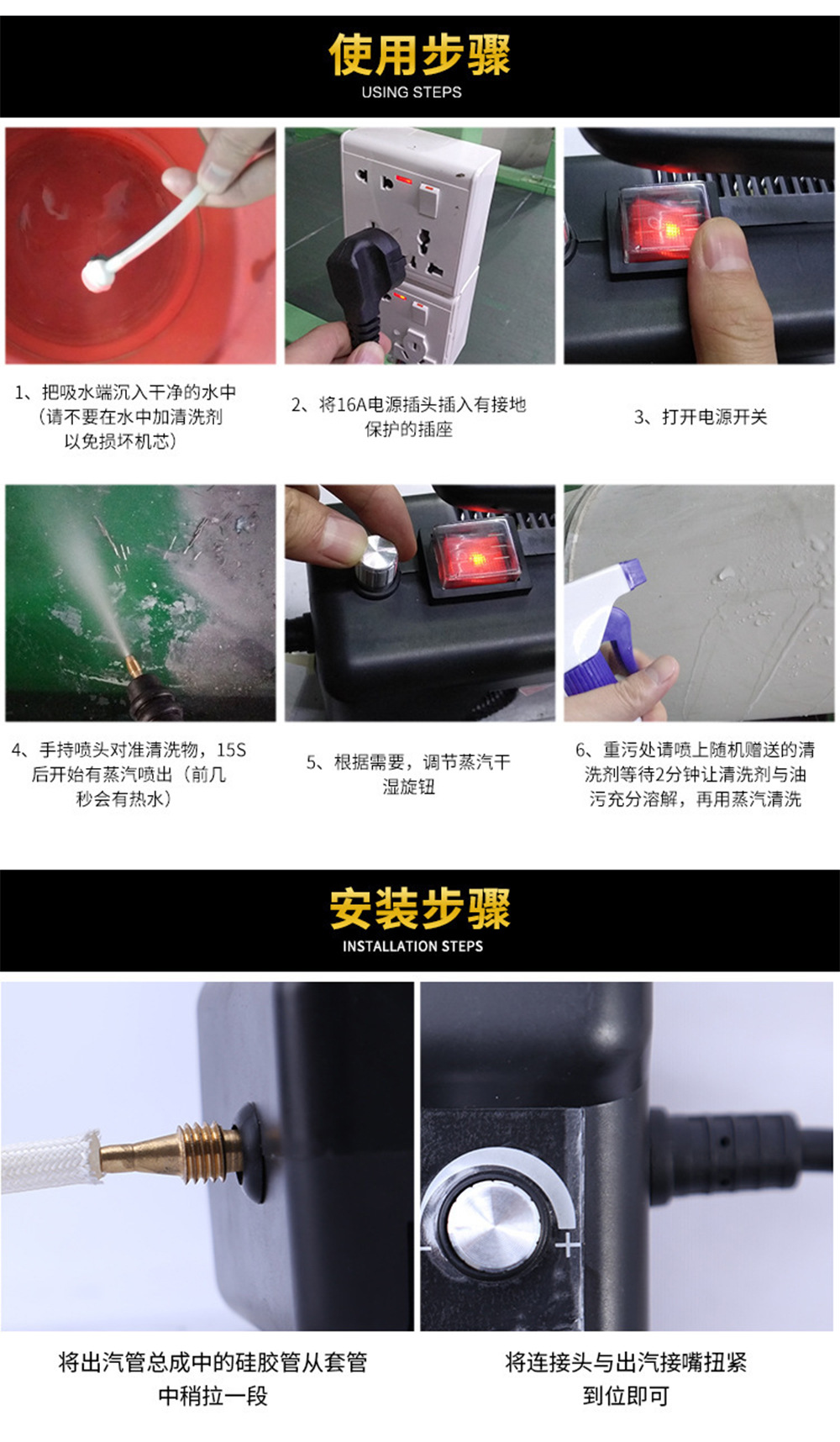 使用步骤
USING STEPS

1、把吸水端沉入干净的水中（请不要在水中加清洗剂以免损坏机芯）

2、将16A电源插头插入有接地保护的插座

3、打开电源开关

4、手持喷头对准清洗物，15S后开始有蒸汽喷出（前几秒会有热水）

5、根据需要，调节蒸汽干湿旋钮

6、重污处请喷上随机赠送的清洗剂等待2分钟让清洗剂与油污充分溶解，再用蒸汽清洗

安装步骤
INSTALLATION STEPS

-

+

将出汽管总成中的硅胶管从套管中稍拉一段

将连接头与出汽接嘴扭紧到位即可