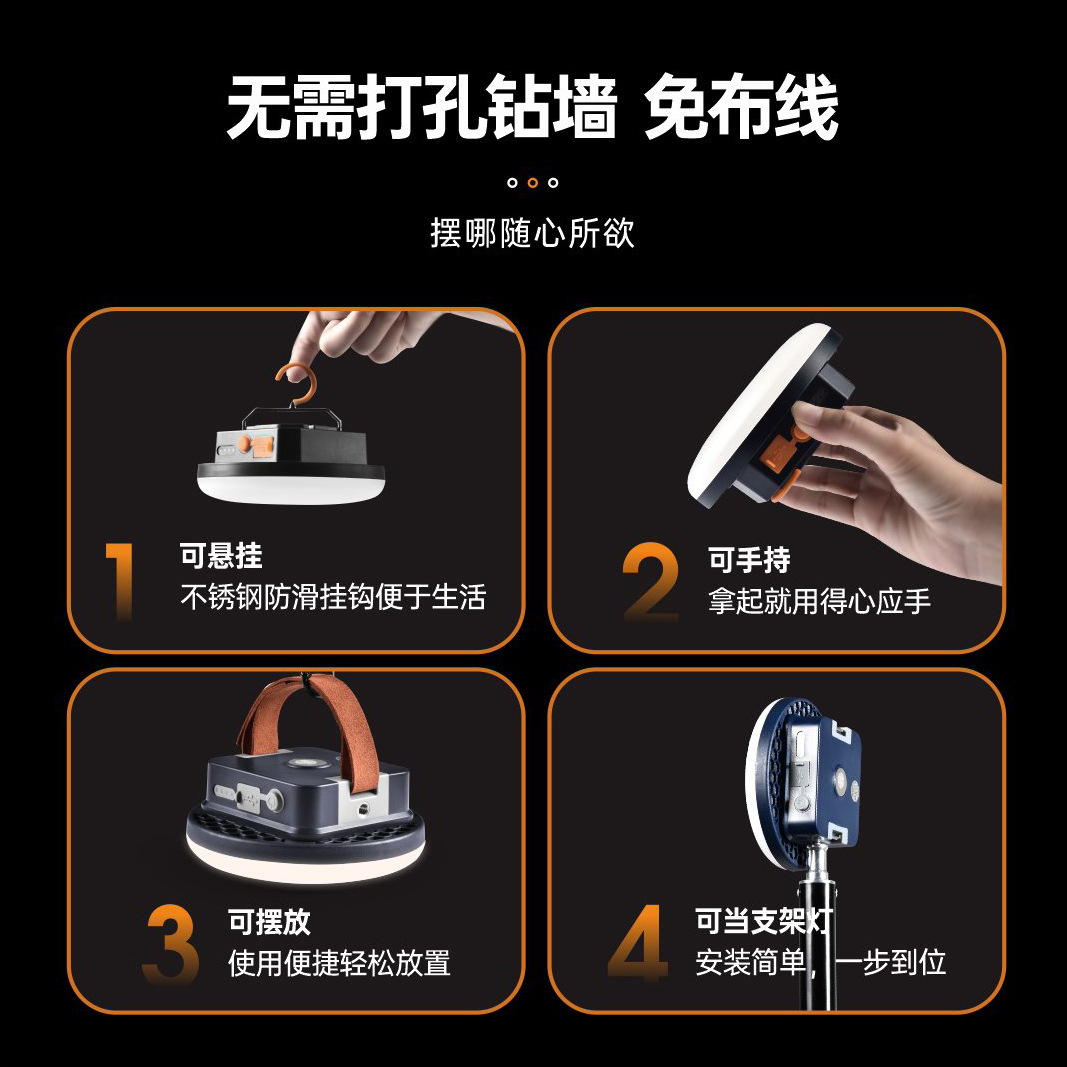 无需打孔钻墙 免布线

摆哪随心所欲

1 可悬挂
不锈钢防滑挂钩便于生活

2 可手持
拿起就用得心应手

3 可摆放
使用便捷轻松放置

4 可当支架灯
安装简单，一步到位