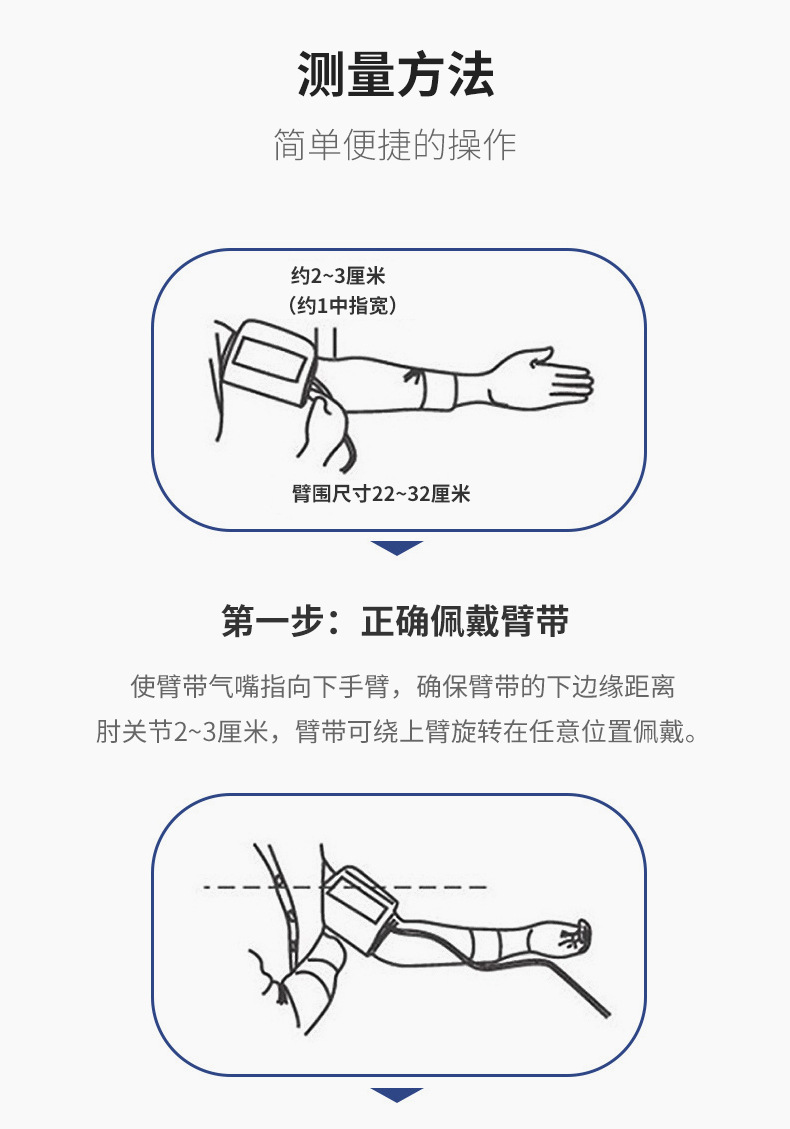 测量方法

简单便捷的操作

约2~3厘米
（约1中指宽）

臂围尺寸22~32厘米

第一步：正确佩戴臂带

使臂带气嘴指向下手臂，确保臂带的下边缘距离肘关节2~3厘米，臂带可绕上臂旋转在任意位置佩戴。