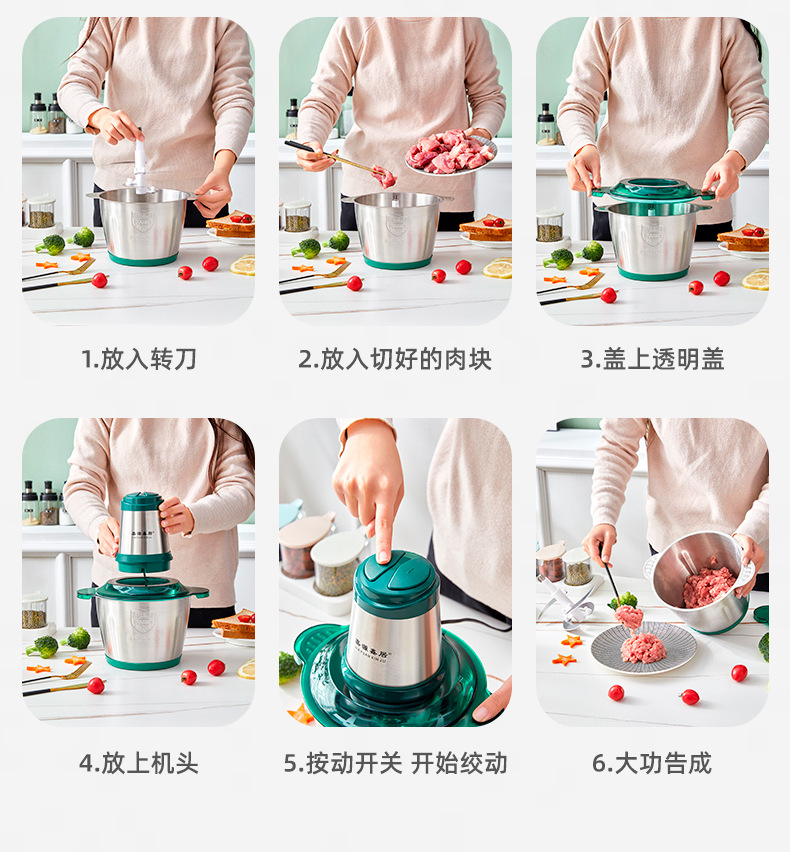 1.放入转刀

2.放入切好的肉块

3.盖上透明盖

4.放上机头

5.按动开关 开始绞动

6.大功告成