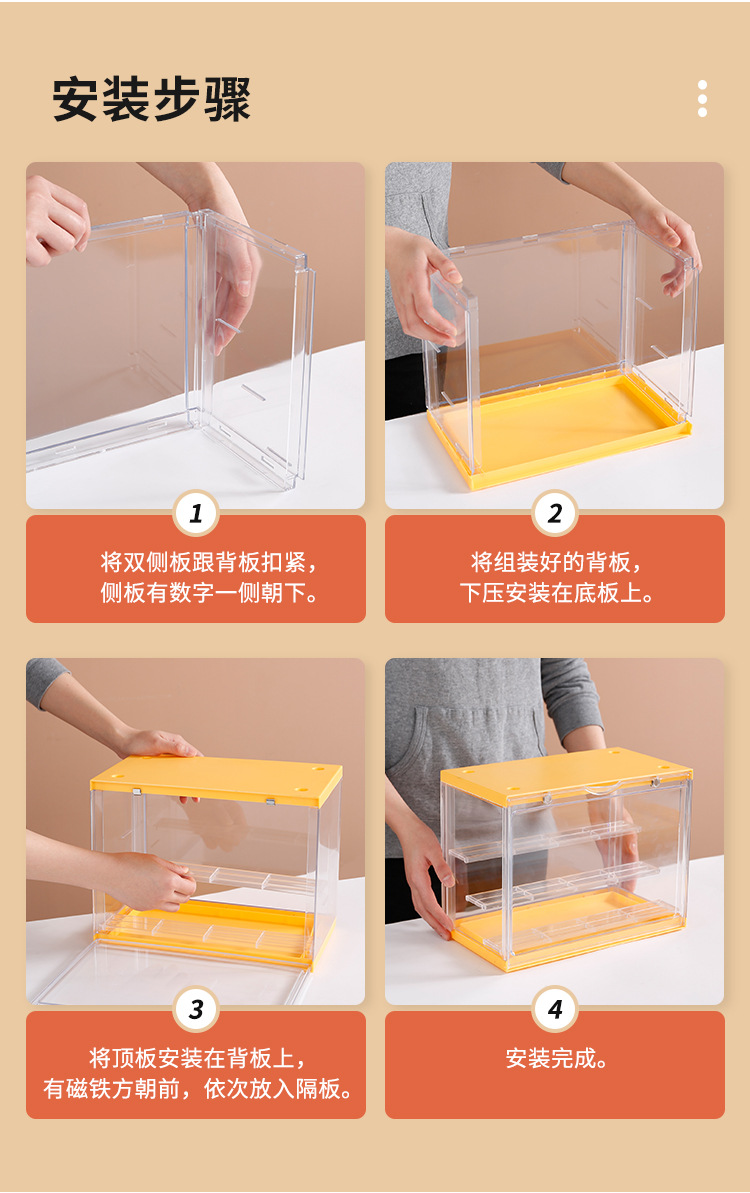 安装步骤

1

将双侧板跟背板扣紧，侧板有数字一侧朝下。

2

将组装好的背板，下压安装在底板上。

3

将顶板安装在背板上，有磁铁方朝前，依次放入隔板。

4

安装完成。