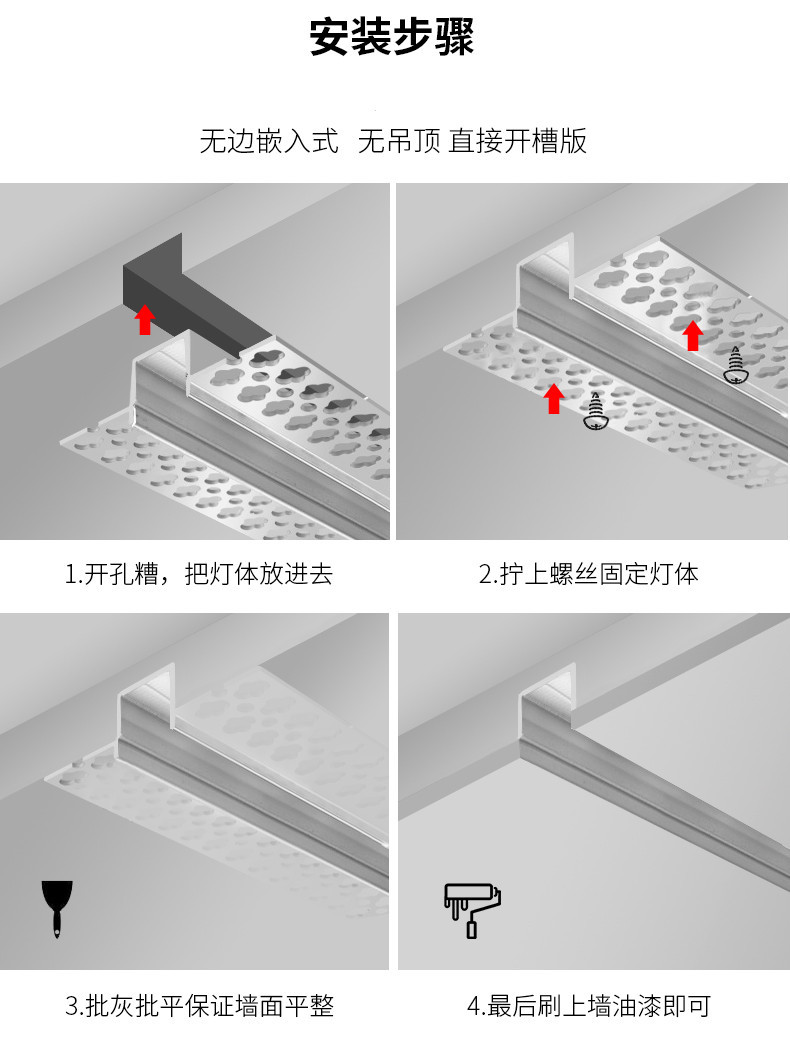 安装步骤

无边嵌入式 无吊顶 直接开槽版

1.开孔槽，把灯体放进去

2.拧上螺丝固定灯体

3.批灰批平保证墙面平整

4.最后刷上墙油漆即可