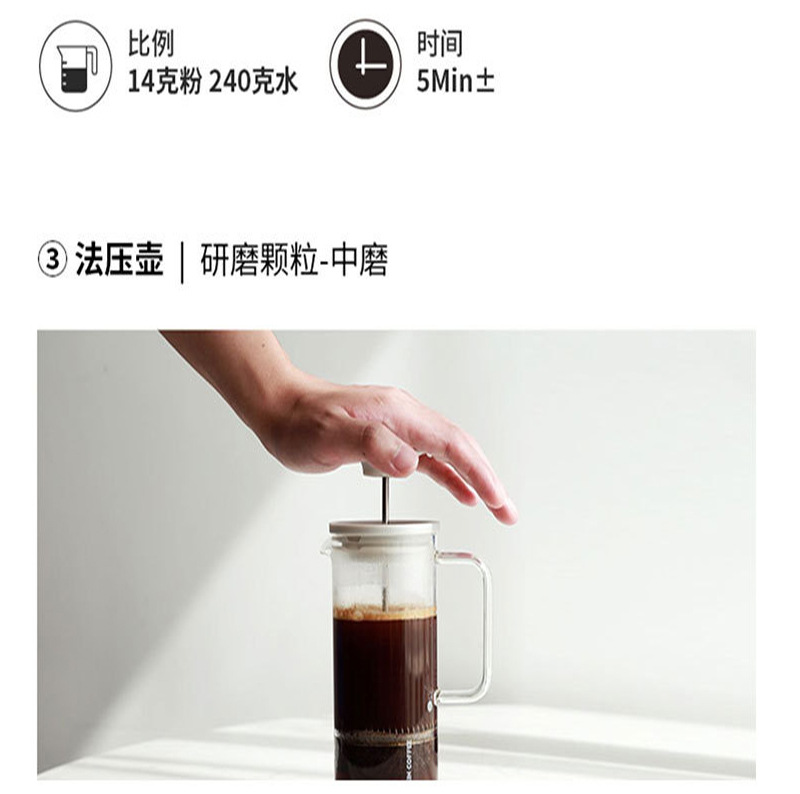 比例
14克粉 240克水

时间
5Min±

③ 法压壶 | 研磨颗粒-中磨