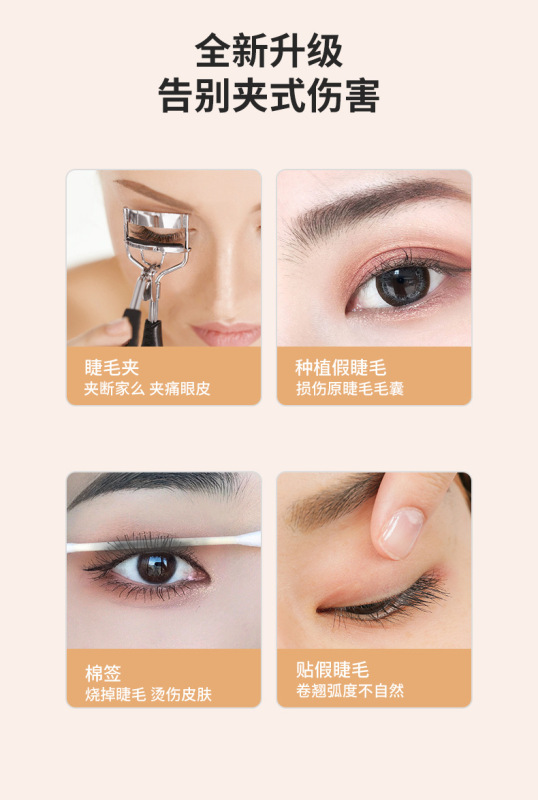 全新升级
告别夹式伤害

睫毛夹
夹断家么 夹痛眼皮

种植假睫毛
损伤原睫毛毛囊

棉签
烧掉睫毛 烫伤皮肤

贴假睫毛
卷翘弧度不自然