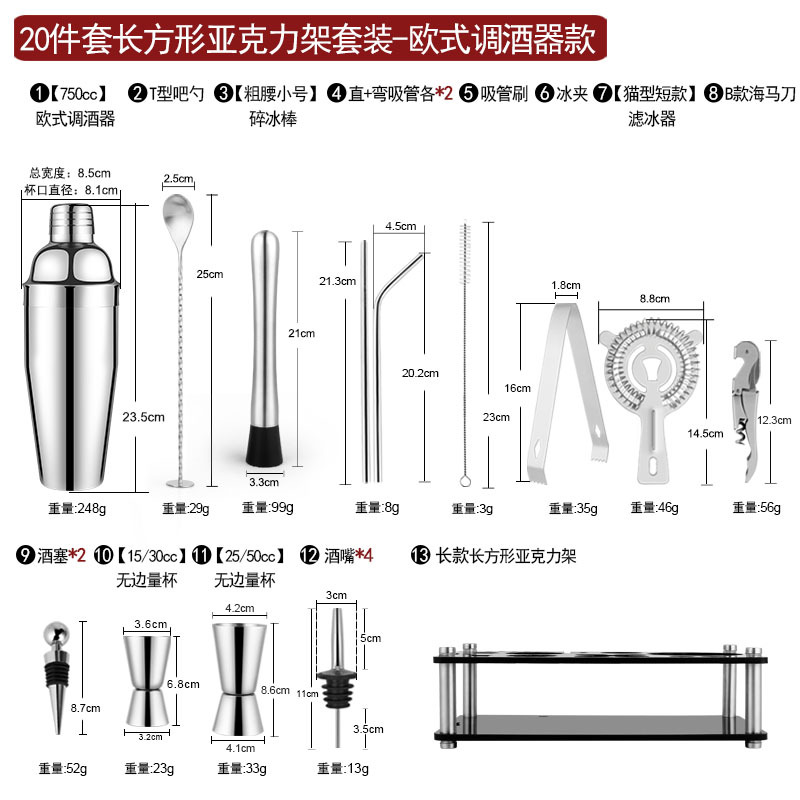 20件套长方形亚克力架套装-欧式调酒器款

❶【750cc】欧式调酒器 ❷T型吧勺 ❸【粗腰小号】碎冰棒 ❹直+弯吸管各*2 ❺吸管刷 ❻冰夹 ❼【猫型短款】滤冰器 ❽B款海马刀

总宽度：8.5cm
杯口直径：8.1cm
23.5cm
重量:248g

2.5cm
25cm
重量:29g

21cm
3.3cm
重量:99g

4.5cm
21.3cm
20.2cm
重量:8g

23cm
重量:3g

1.8cm
16cm
重量:35g

8.8cm
14.5cm
重量:46g

12.3cm
重量:56g

❾酒塞*2 ❿【15/30cc】无边量杯 ⓫【25/50cc】无边量杯 ⓬酒嘴*4 ⓭长款长方形亚克力架

8.7cm
重量:52g

3.6cm
6.8cm
3.2cm
重量:23g

4.2cm
8.6cm
4.1cm
重量:33g

3cm
5cm
11cm
3.5cm
重量:13g