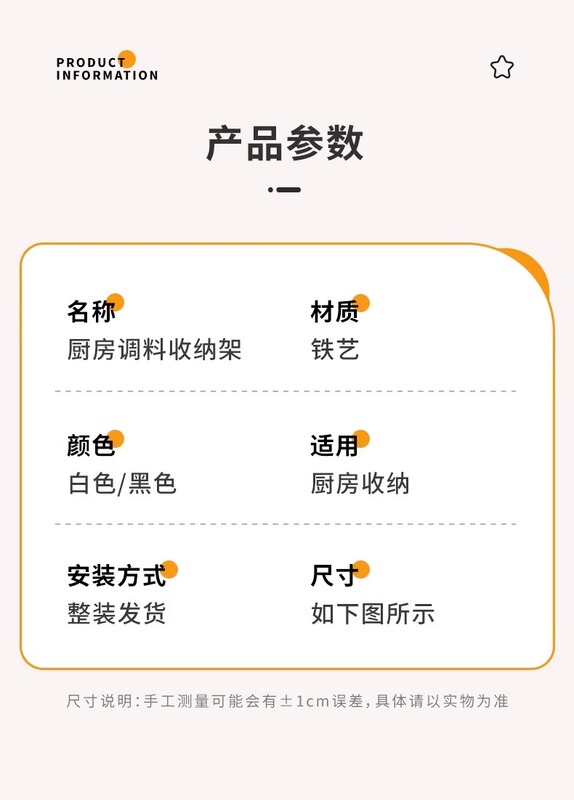 PRODUCT
INFORMATION

产品参数

名称
厨房调料收纳架

材质
铁艺

颜色
白色/黑色

适用
厨房收纳

安装方式
整装发货

尺寸
如下图所示

尺寸说明:手工测量可能会有±1cm误差,具体请以实物为准