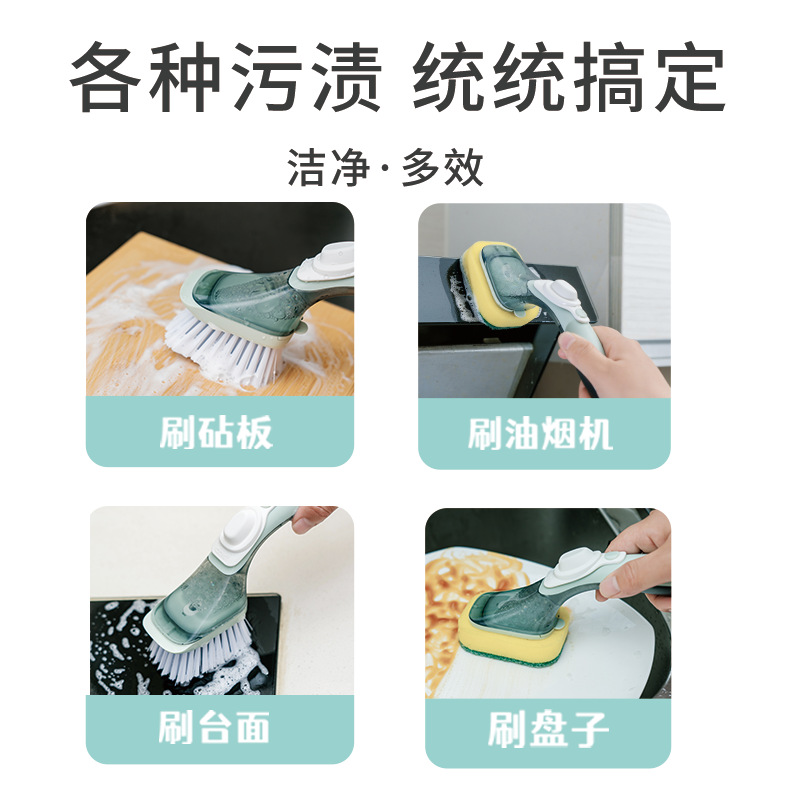 各种污渍 统统搞定

洁净·多效

刷砧板

刷油烟机

刷台面

刷盘子