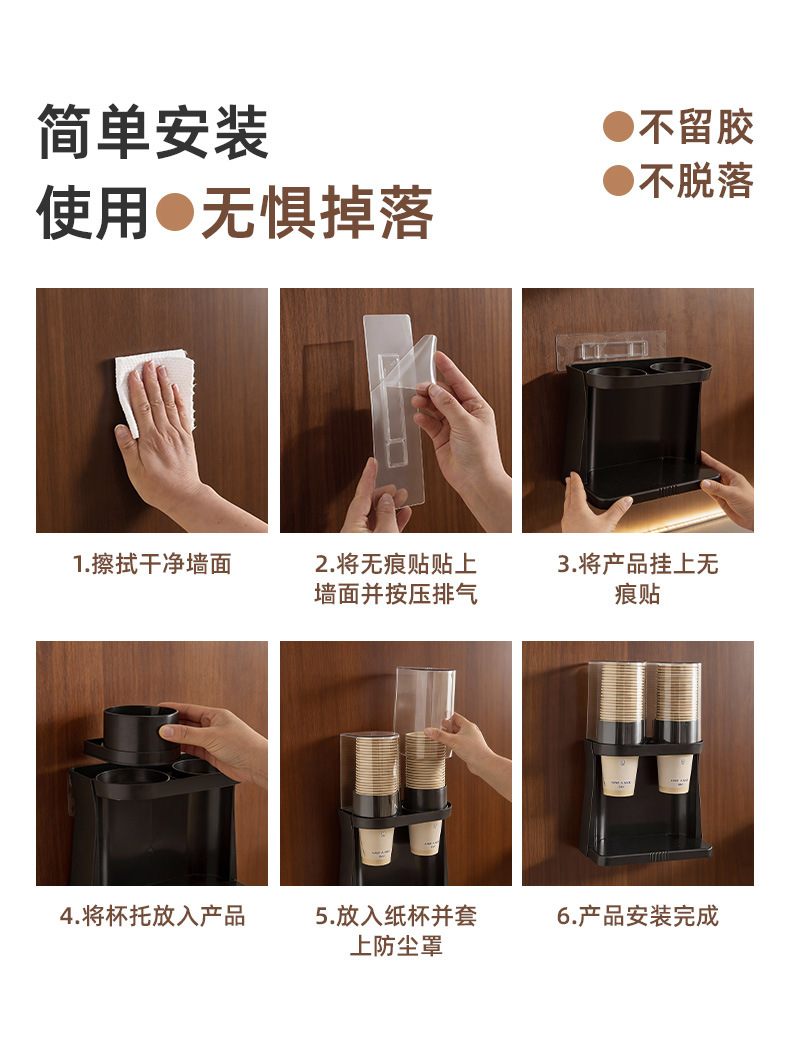 简单安装
使用●无惧掉落

●不留胶
●不脱落

1.擦拭干净墙面

2.将无痕贴贴上墙面并按压排气

3.将产品挂上无痕贴

4.将杯托放入产品

5.放入纸杯并套上防尘罩

6.产品安装完成