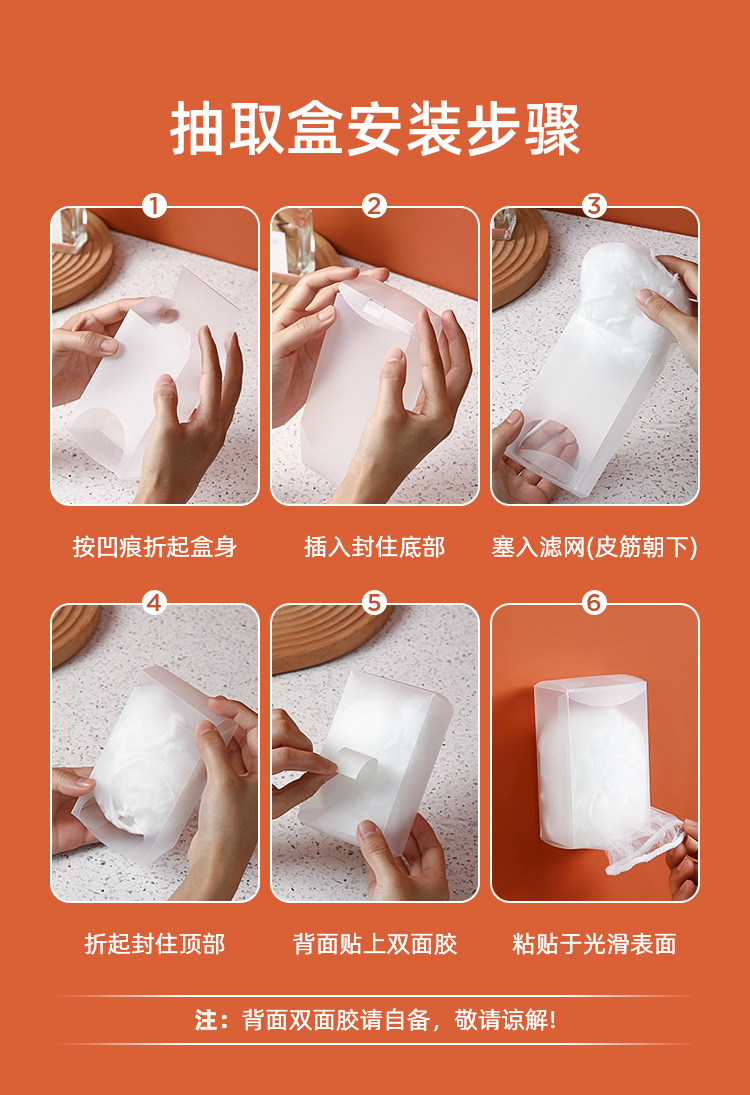 抽取盒安装步骤

1
按凹痕折起盒身

2
插入封住底部

3
塞入滤网(皮筋朝下)

4
折起封住顶部

5
背面贴上双面胶

6
粘贴于光滑表面

注：背面双面胶请自备，敬请谅解！