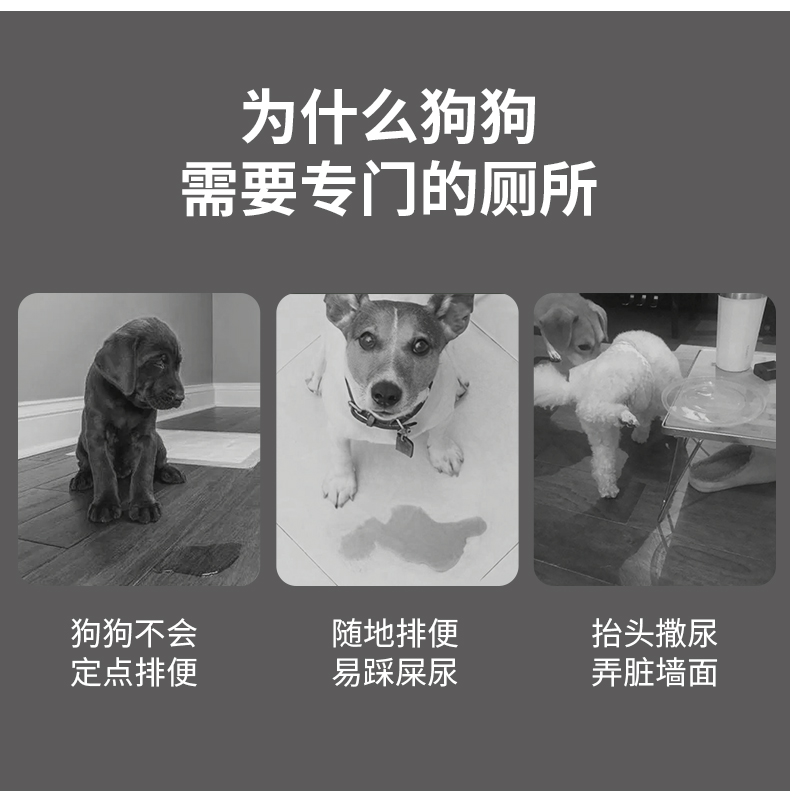 为什么狗狗
需要专门的厕所

狗狗不会
定点排便

随地排便
易踩屎尿

抬头撒尿
弄脏墙面