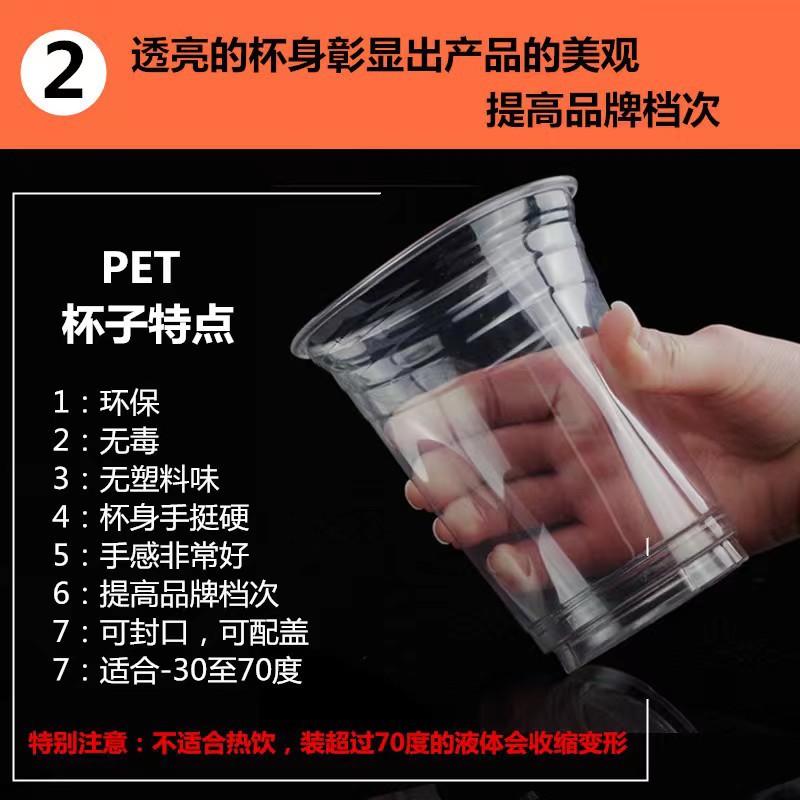 2 透亮的杯身彰显出产品的美观
提高品牌档次

PET
杯子特点

1：环保
2：无毒
3：无塑料味
4：杯身手挺硬
5：手感非常好
6：提高品牌档次
7：可封口，可配盖
7：适合-30至70度

特别注意：不适合热饮，装超过70度的液体会收缩变形