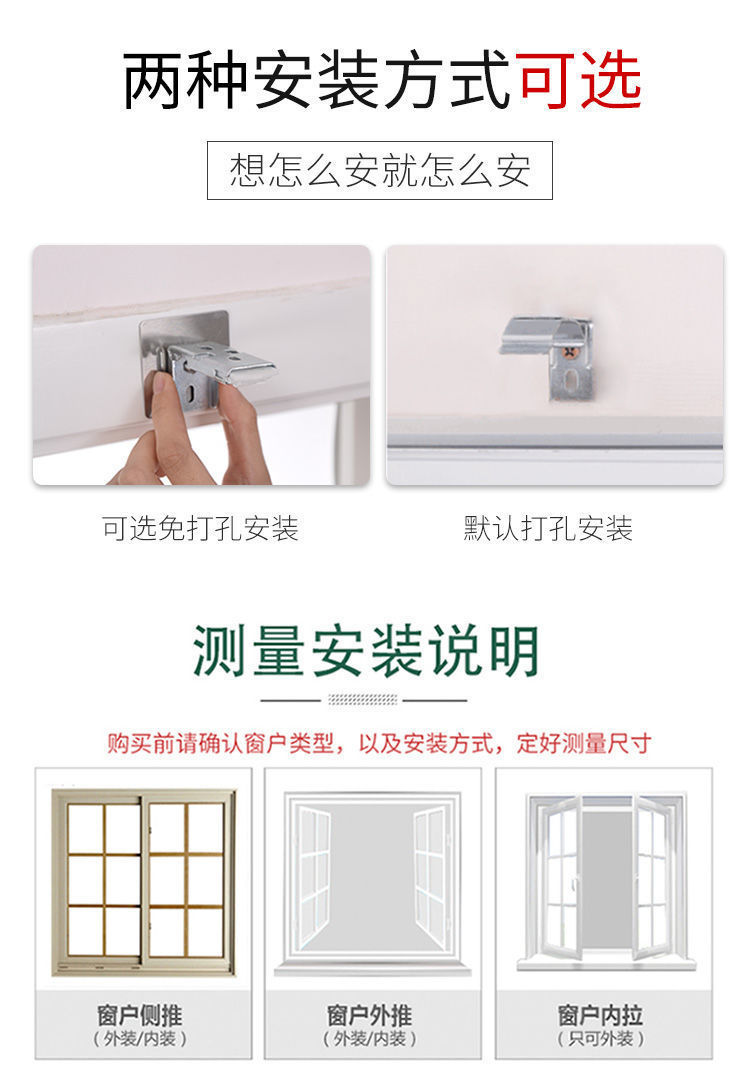 两种安装方式可选

想怎么安就怎么安

可选免打孔安装

默认打孔安装

测量安装说明

购买前请确认窗户类型，以及安装方式，定好测量尺寸

窗户侧推
（外装/内装）

窗户外推
（外装/内装）

窗户内拉
（只可外装）