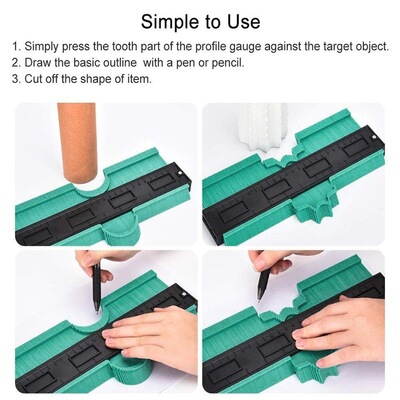 Simple to Use

1. Simply press the tooth part of the profile gauge against the target object.
2. Draw the basic outline  with a pen or pencil.
3. Cut off the shape of item.