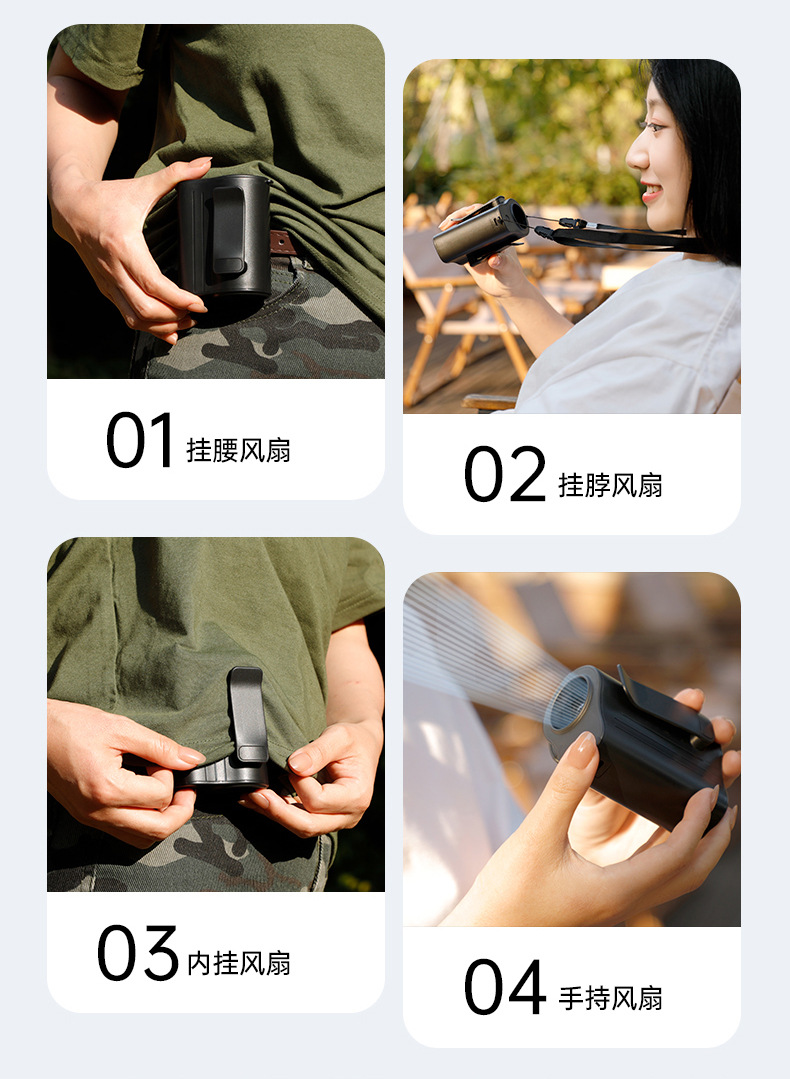 01 挂腰风扇

02 挂脖风扇

03 内挂风扇

04 手持风扇