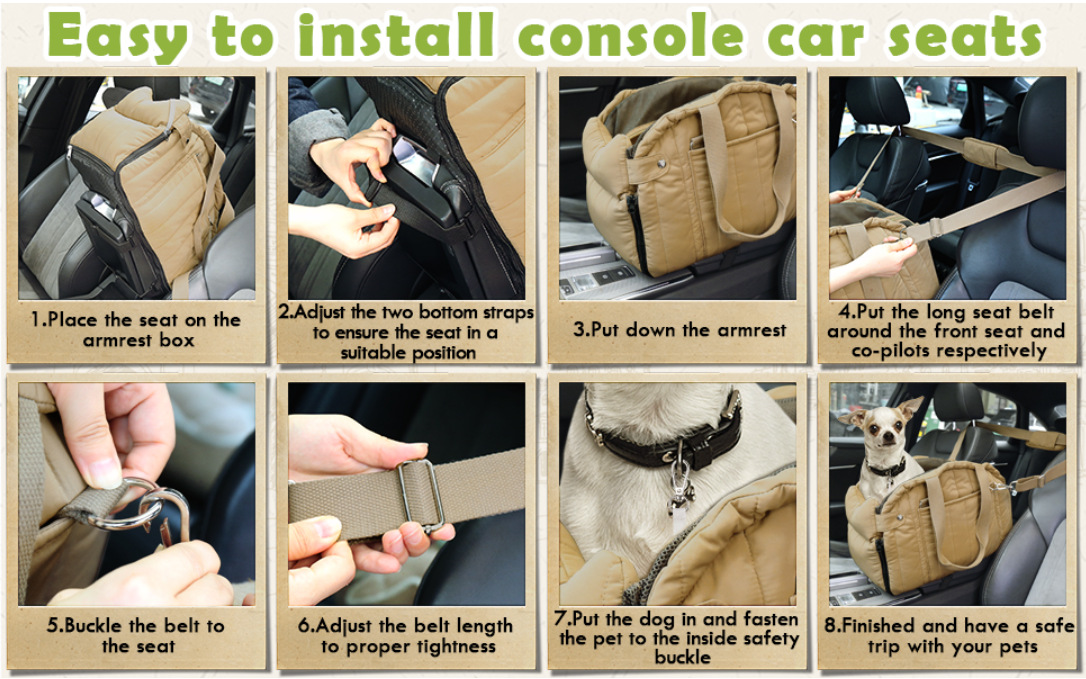 Easy to install console car seats

1.Place the seat on the armrest box

2.Adjust the two bottom straps to ensure the seat in a suitable position

3.Put down the armrest

4.Put the long seat belt around the front seat and co-pilots respectively

5.Buckle the belt to the seat

6.Adjust the belt length to proper tightness

7.Put the dog in and fasten the pet to the inside safety buckle

8.Finished and have a safe trip with your pets