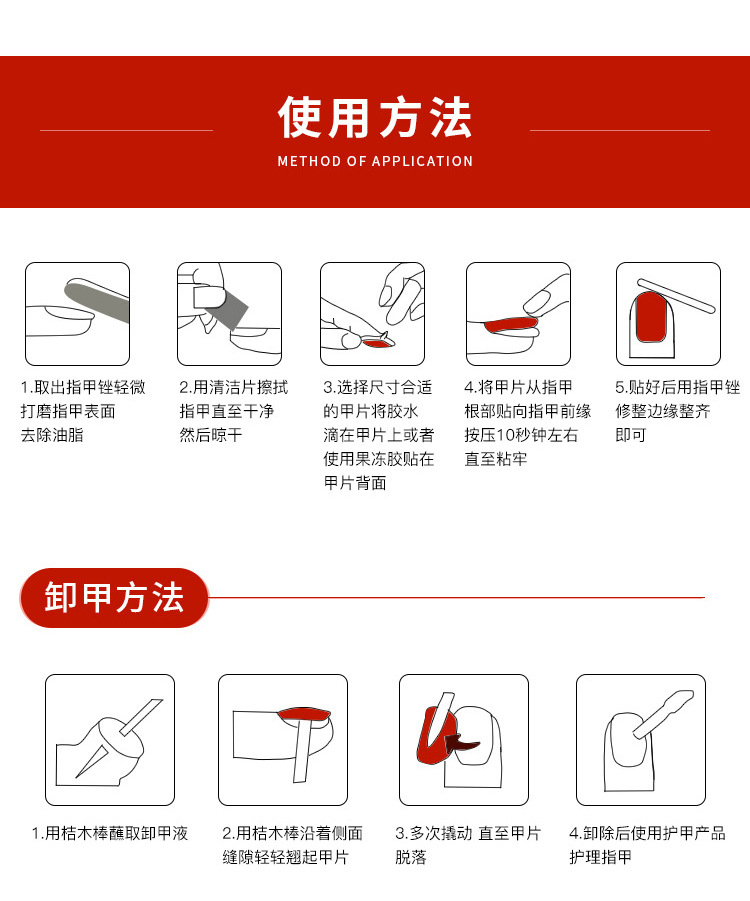 使用方法
METHOD OF APPLICATION

1.取出指甲锉轻微打磨指甲表面去除油脂

2.用清洁片擦拭指甲直至干净然后晾干

3.选择尺寸合适的甲片将胶水滴在甲片上或者使用果冻胶贴在甲片背面

4.将甲片从指甲根部贴向指甲前缘按压10秒钟左右直至粘牢

5.贴好后用指甲锉修整边缘整齐即可

卸甲方法

1.用桔木棒蘸取卸甲液

2.用桔木棒沿着侧面缝隙轻轻翘起甲片

3.多次撬动 直至甲片脱落

4.卸除后使用护甲产品护理指甲