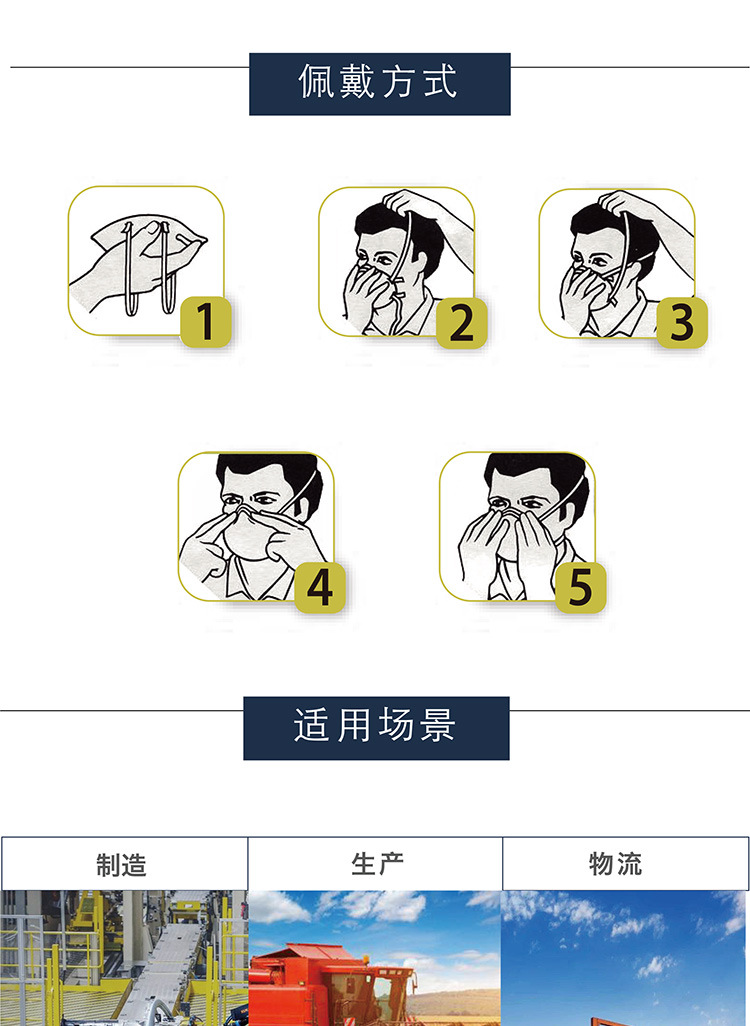 佩戴方式

1

2

3

4

5

适用场景

制造

生产

物流