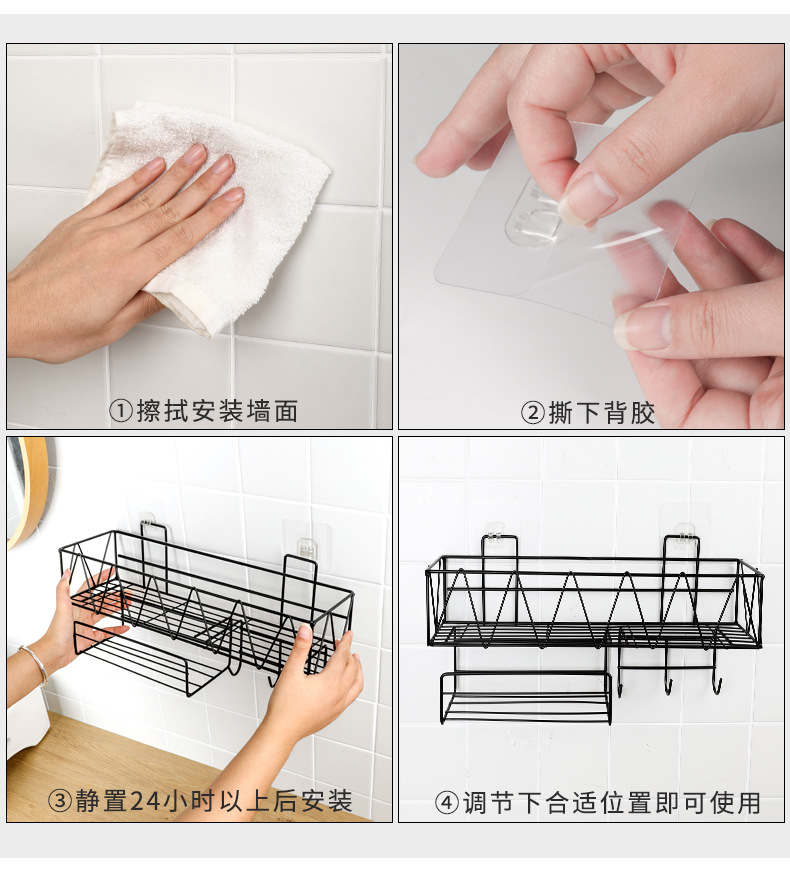 ①擦拭安装墙面

②撕下背胶

③静置24小时以上后安装

④调节下合适位置即可使用