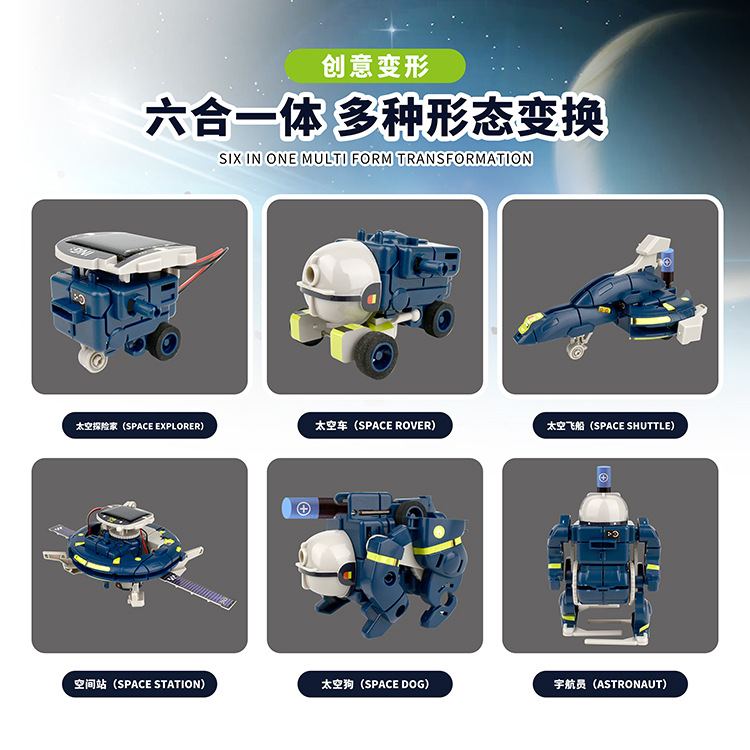 创意变形

六合一体 多种形态变换

SIX IN ONE MULTI FORM TRANSFORMATION

太空探险家（SPACE EXPLORER）

太空车（SPACE ROVER）

太空飞船（SPACE SHUTTLE）

空间站（SPACE STATION）

太空狗（SPACE DOG）

宇航员（ASTRONAUT）