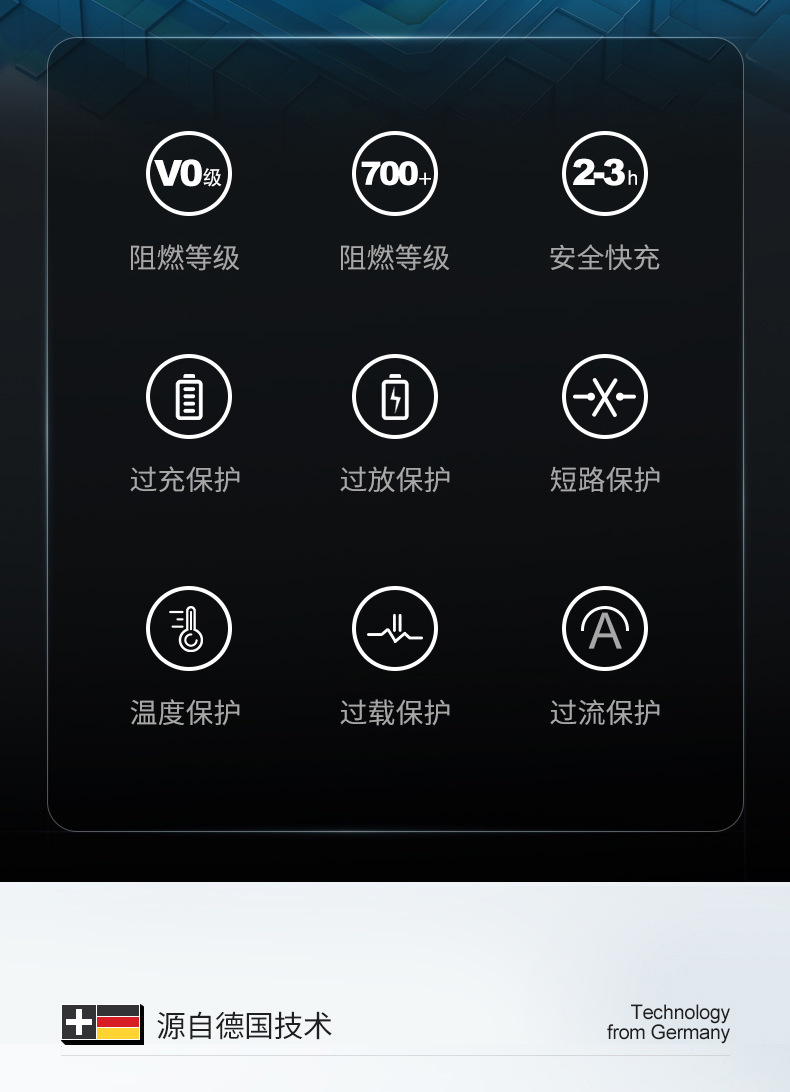 V0级
阻燃等级

700+
阻燃等级

2-3h
安全快充

过充保护

过放保护

短路保护

温度保护

过载保护

A
过流保护

源自德国技术

Technology
from Germany