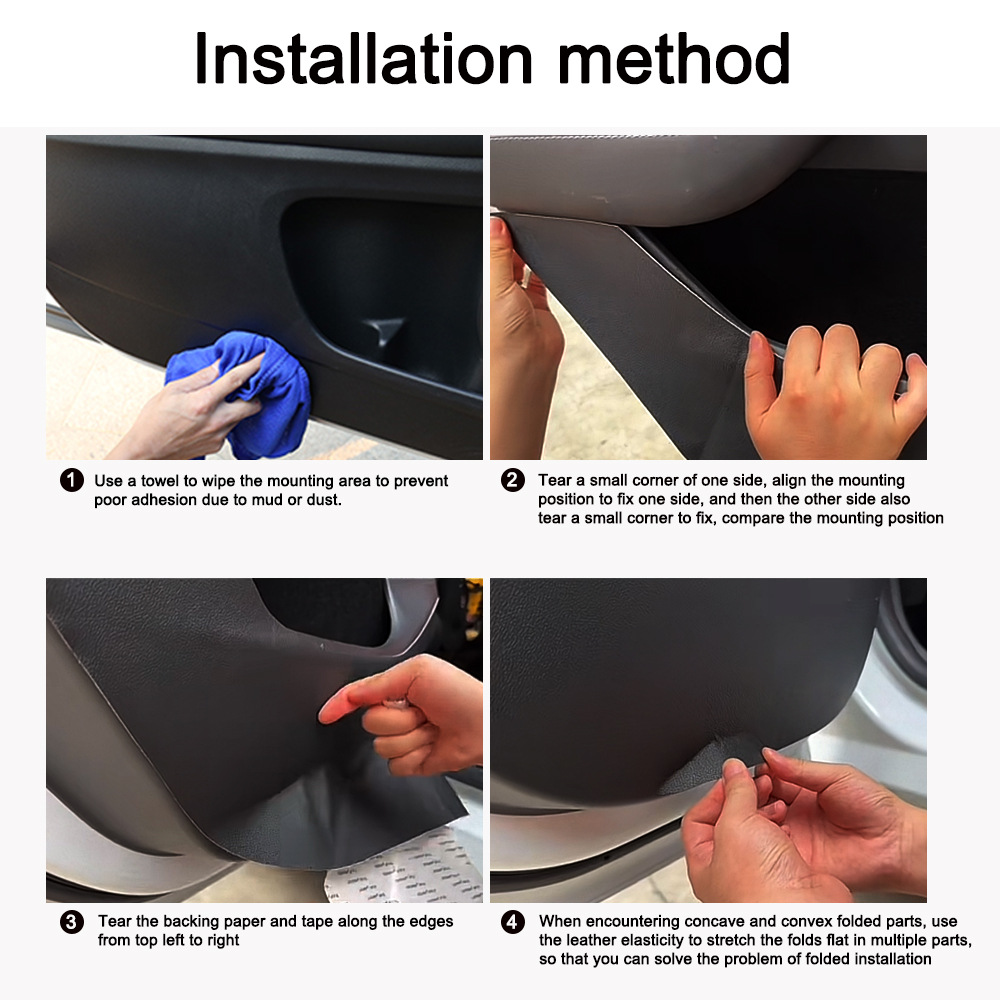 Installation method

1 Use a towel to wipe the mounting area to prevent poor adhesion due to mud or dust.

2 Tear a small corner of one side, align the mounting position to fix one side, and then the other side also tear a small corner to fix, compare the mounting position

3 Tear the backing paper and tape along the edges from top left to right

4 When encountering concave and convex folded parts, use the leather elasticity to stretch the folds flat in multiple parts, so that you can solve the problem of folded installation