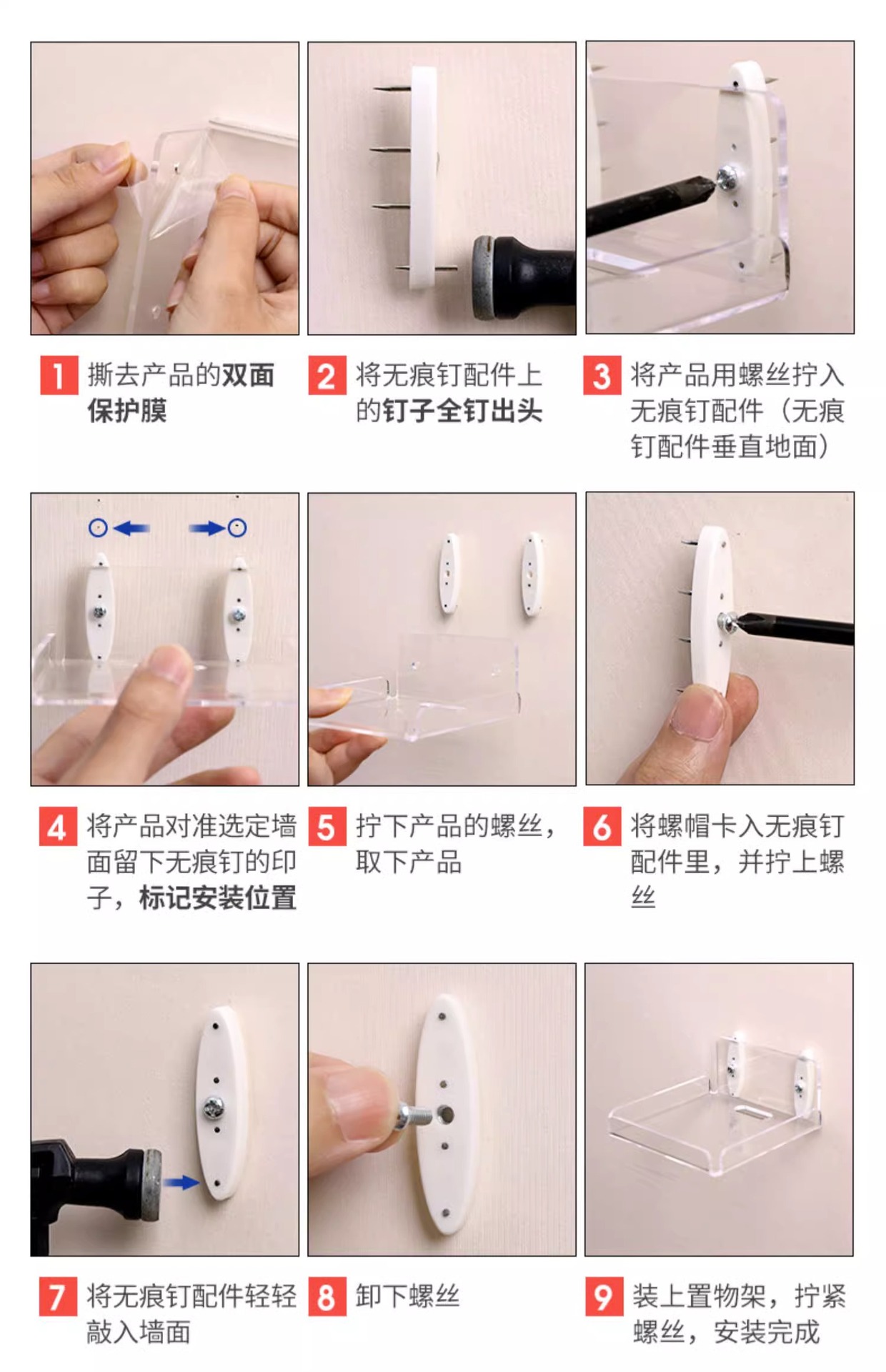 1 撕去产品的双面保护膜

2 将无痕钉配件上的钉子全钉出头

3 将产品用螺丝拧入无痕钉配件（无痕钉配件垂直地面）

4 将产品对准选定墙面留下无痕钉的印子，标记安装位置

5 拧下产品的螺丝，取下产品

6 将螺帽卡入无痕钉配件里，并拧上螺丝

7 将无痕钉配件轻轻敲入墙面

8 卸下螺丝

9 装上置物架，拧紧螺丝，安装完成