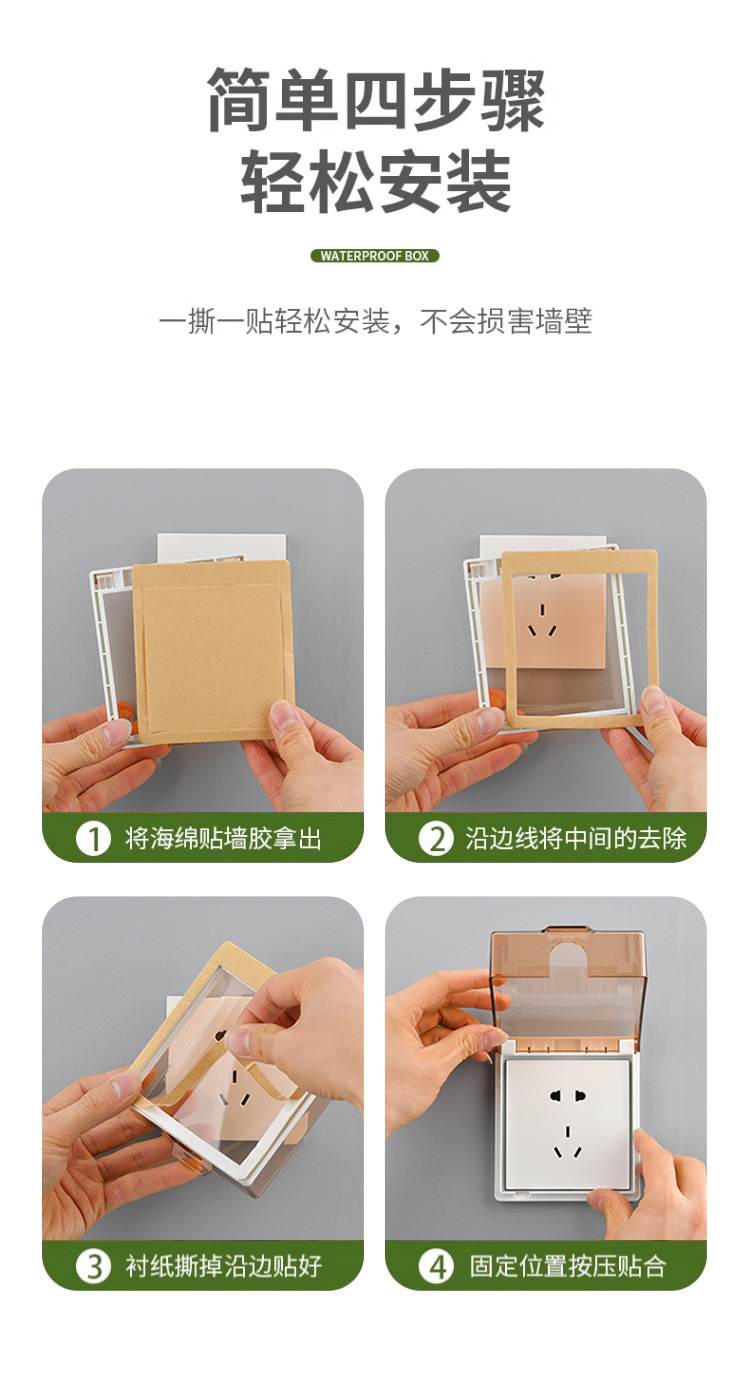 简单四步骤
轻松安装

WATERPROOF BOX

一撕一贴轻松安装，不会损害墙壁

1 将海绵贴墙胶拿出

2 沿边线将中间的去除

3 衬纸撕掉沿边贴好

4 固定位置按压贴合