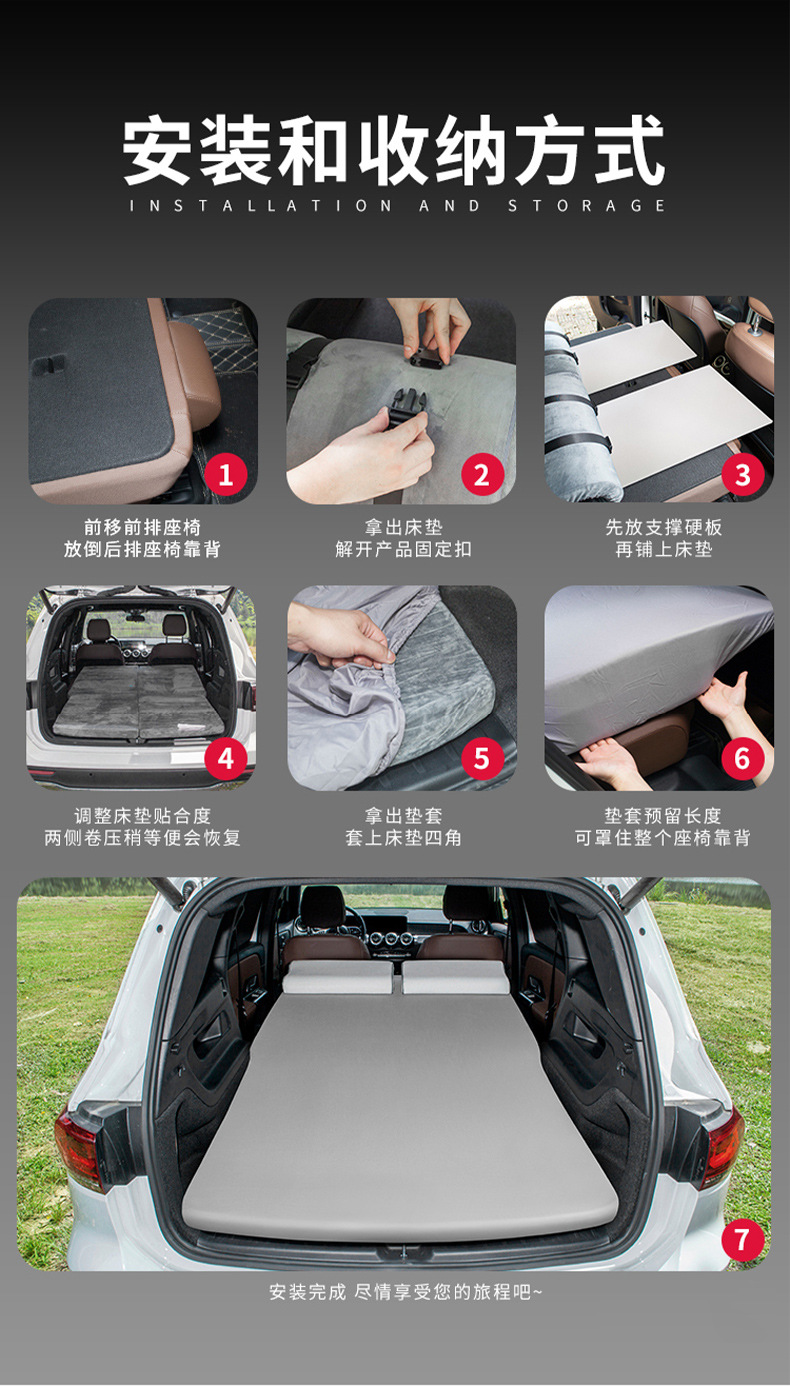 安装和收纳方式
INSTALLATION AND STORAGE

1
前移前排座椅
放倒后排座椅靠背

2
拿出床垫
解开产品固定扣

3
先放支撑硬板
再铺上床垫

4
调整床垫贴合度
两侧卷压稍等便会恢复

5
拿出垫套
套上床垫四角

6
垫套预留长度
可罩住整个座椅靠背

7
安装完成 尽情享受您的旅程吧~