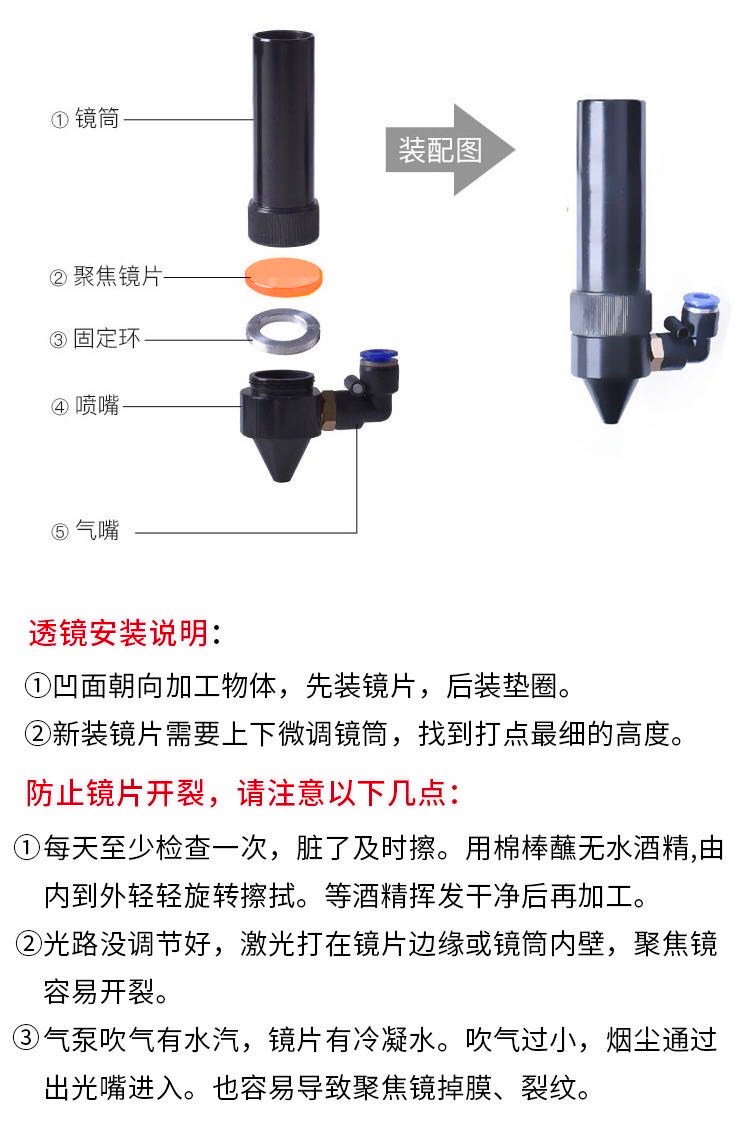 ① 镜筒

② 聚焦镜片

③ 固定环

④ 喷嘴

⑤ 气嘴

装配图

透镜安装说明:

①凹面朝向加工物体，先装镜片，后装垫圈。

②新装镜片需要上下微调镜筒，找到打点最细的高度。

防止镜片开裂，请注意以下几点:

①每天至少检查一次，脏了及时擦。用棉棒蘸无水酒精,由内到外轻轻旋转擦拭。等酒精挥发干净后再加工。

②光路没调节好，激光打在镜片边缘或镜筒内壁，聚焦镜容易开裂。

③气泵吹气有水汽，镜片有冷凝水。吹气过小，烟尘通过出光嘴进入。也容易导致聚焦镜掉膜、裂纹。