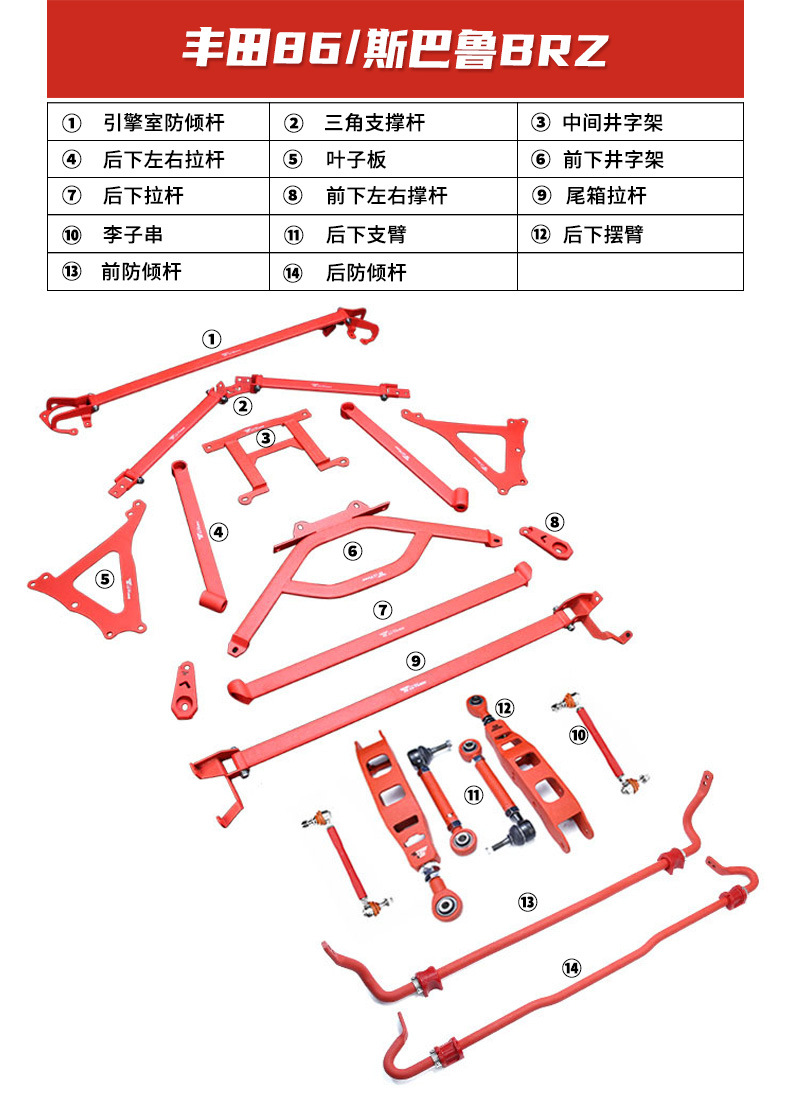 丰田86/斯巴鲁BRZ

| ① 引擎室防倾杆 | ② 三角支撑杆 | ③ 中间井字架 |
|---|---|---|
| ④ 后下左右拉杆 | ⑤ 叶子板 | ⑥ 前下井字架 |
| ⑦ 后下拉杆 | ⑧ 前下左右撑杆 | ⑨ 尾箱拉杆 |
| ⑩ 李子串 | ⑪ 后下支臂 | ⑫ 后下摆臂 |
| ⑬ 前防倾杆 | ⑭ 后防倾杆 | |

①
②
③
④
⑤
⑥
⑦
⑧
⑨
⑩
⑪
⑫
⑬
⑭