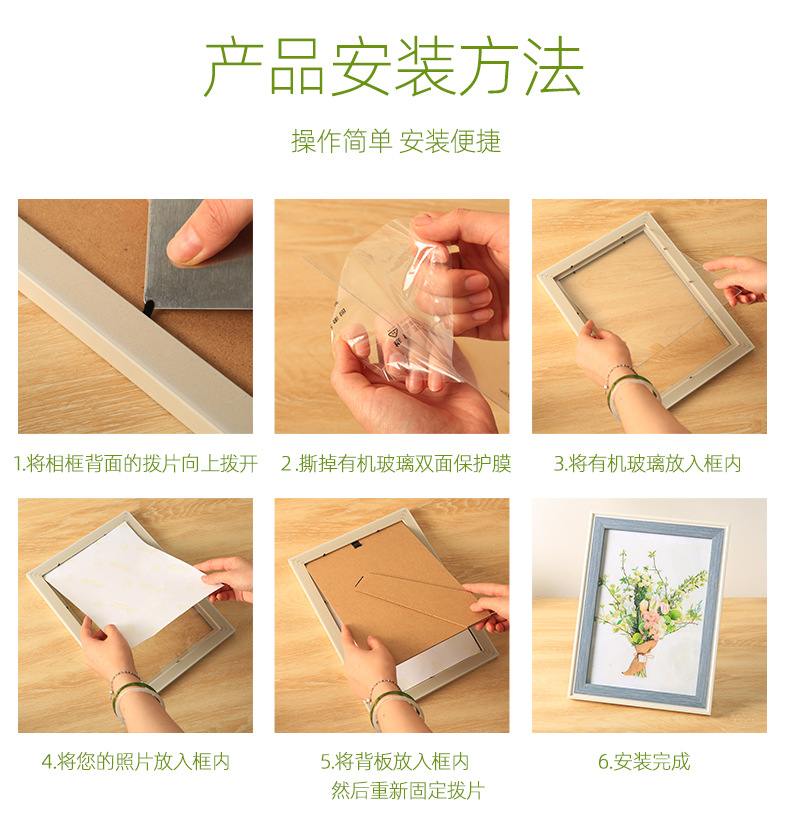 产品安装方法

操作简单 安装便捷

1.将相框背面的拨片向上拨开

2.撕掉有机玻璃双面保护膜

3.将有机玻璃放入框内

4.将您的照片放入框内

5.将背板放入框内
然后重新固定拨片

6.安装完成