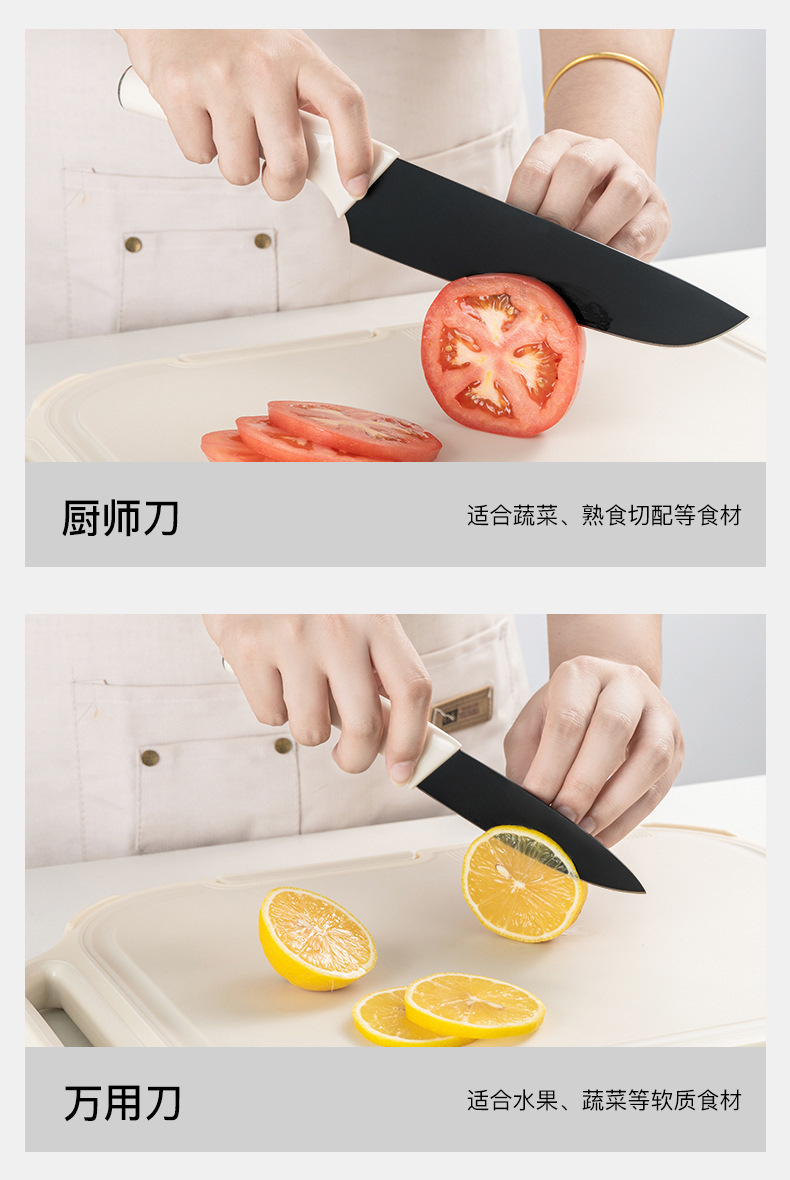 厨师刀

适合蔬菜、熟食切配等食材

万用刀

适合水果、蔬菜等软质食材