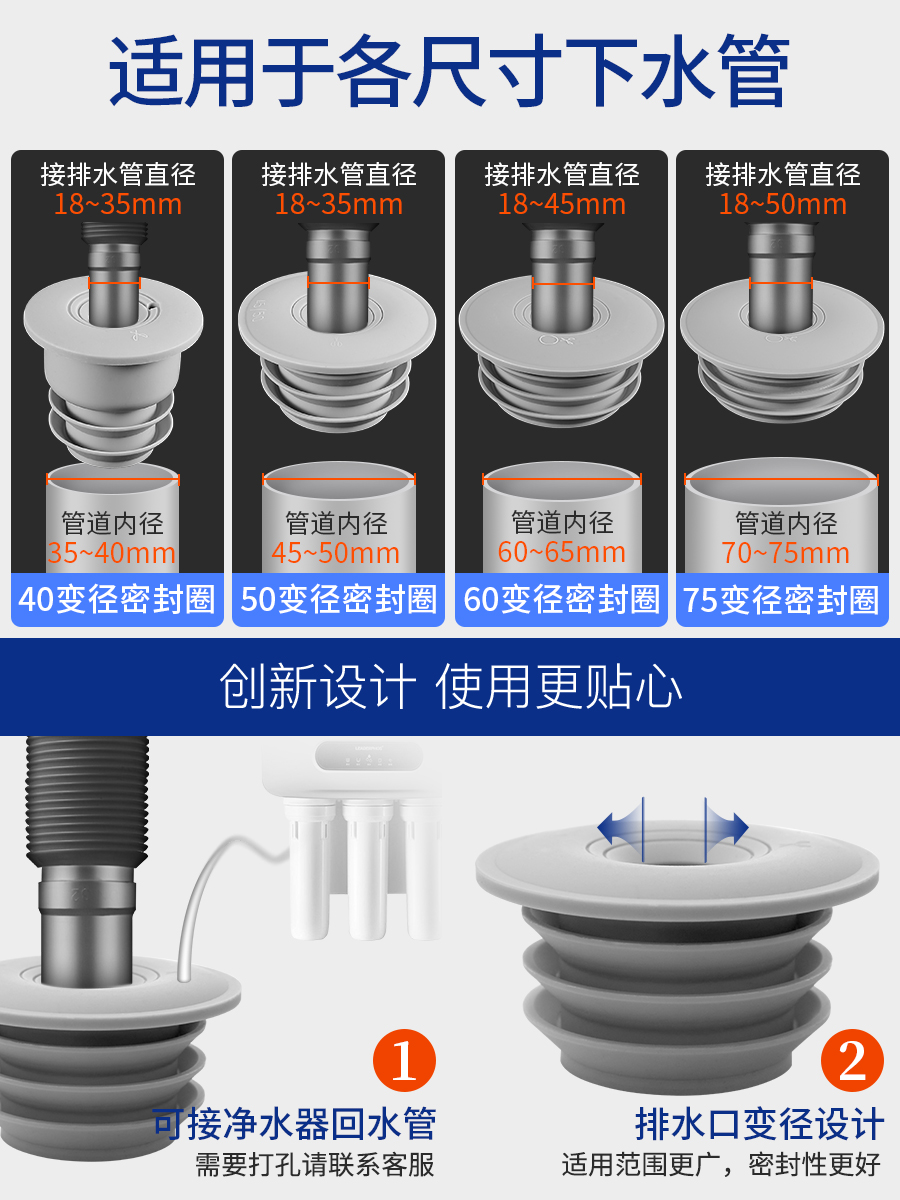 适用于各尺寸下水管

接排水管直径
18~35mm
管道内径
35~40mm
40变径密封圈

接排水管直径
18~35mm
管道内径
45~50mm
50变径密封圈

接排水管直径
18~45mm
管道内径
60~65mm
60变径密封圈

接排水管直径
18~50mm
管道内径
70~75mm
75变径密封圈

创新设计 使用更贴心

1
可接净水器回水管
需要打孔请联系客服

2
排水口变径设计
适用范围更广，密封性更好