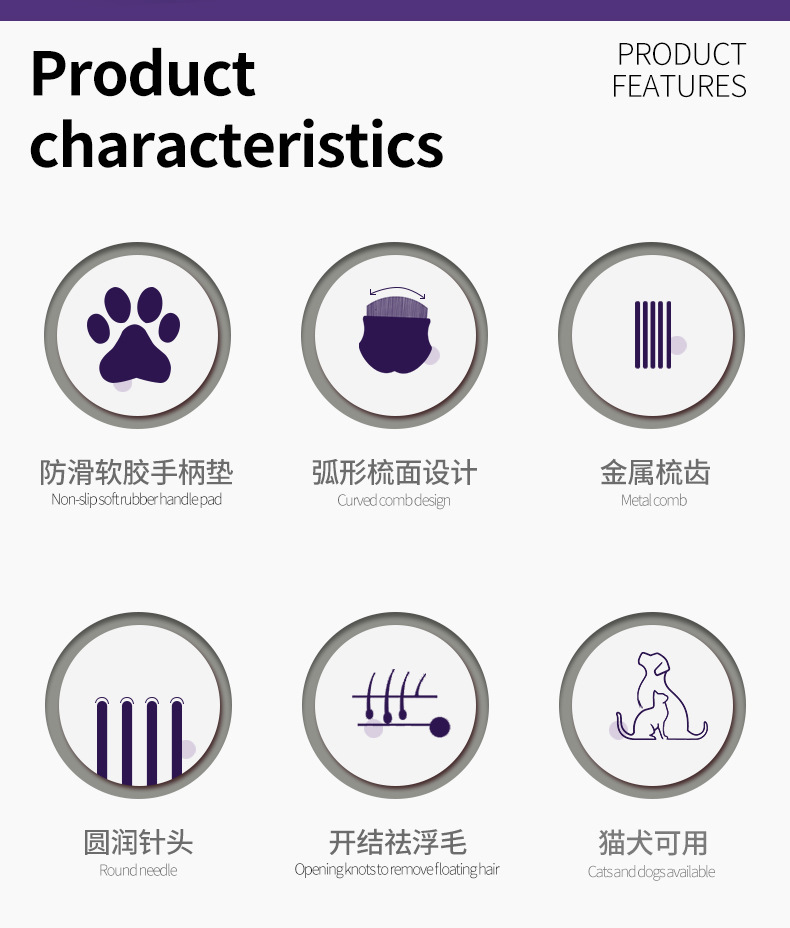 Product characteristics

PRODUCT FEATURES

防滑软胶手柄垫
Non-slip soft rubber handle pad

弧形梳面设计
Curved comb design

金属梳齿
Metal comb

圆润针头
Round needle

开结祛浮毛
Opening knots to remove floating hair

猫犬可用
Cats and dogs available