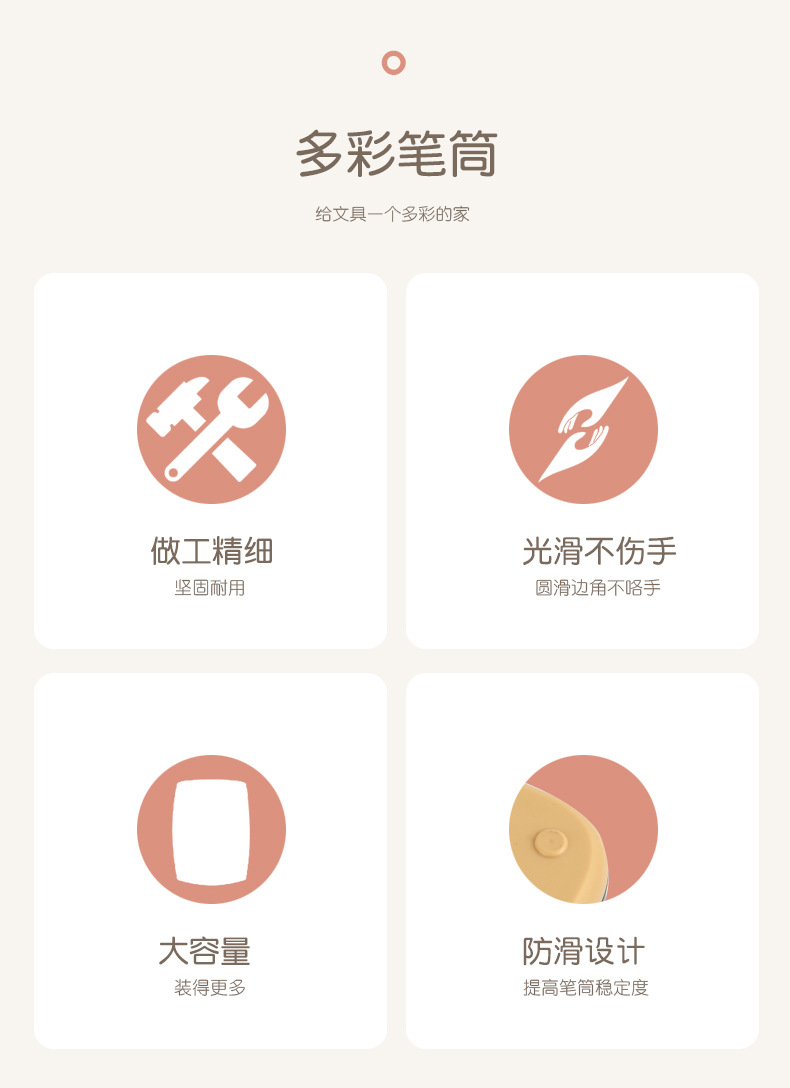 多彩笔筒

给文具一个多彩的家

做工精细
坚固耐用

光滑不伤手
圆滑边角不咯手

大容量
装得更多

防滑设计
提高笔筒稳定度