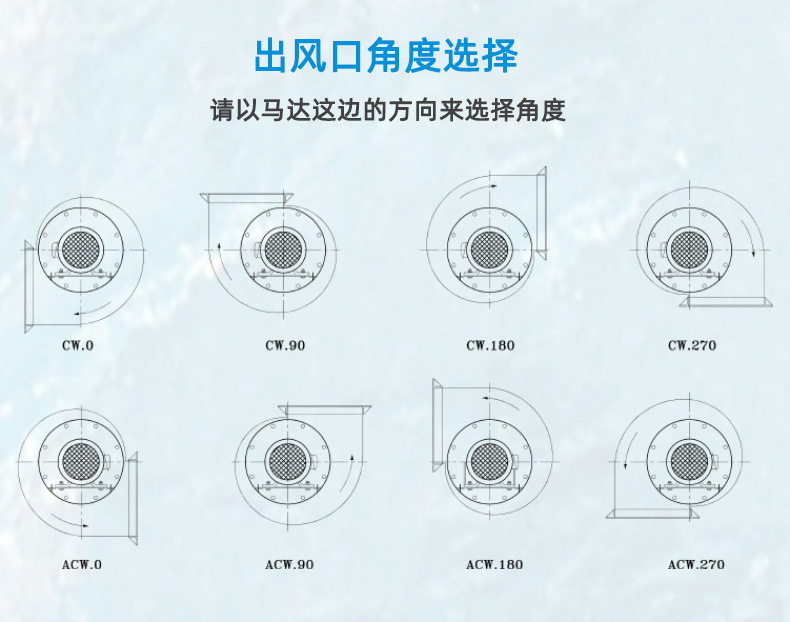 出风口角度选择

请以马达这边的方向来选择角度

CW.0

CW.90

CW.180

CW.270

ACW.0

ACW.90

ACW.180

ACW.270