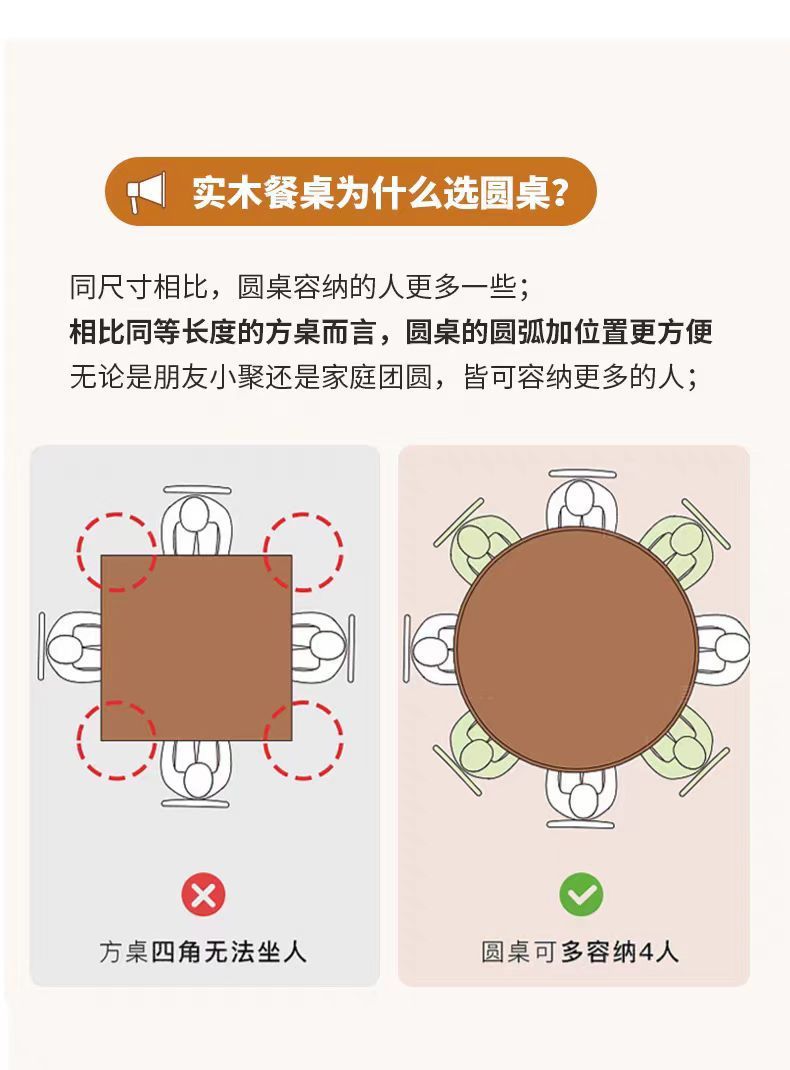 实木餐桌为什么选圆桌？

同尺寸相比，圆桌容纳的人更多一些；
相比同等长度的方桌而言，圆桌的圆弧加位置更方便
无论是朋友小聚还是家庭团圆，皆可容纳更多的人；

方桌四角无法坐人

圆桌可多容纳4人