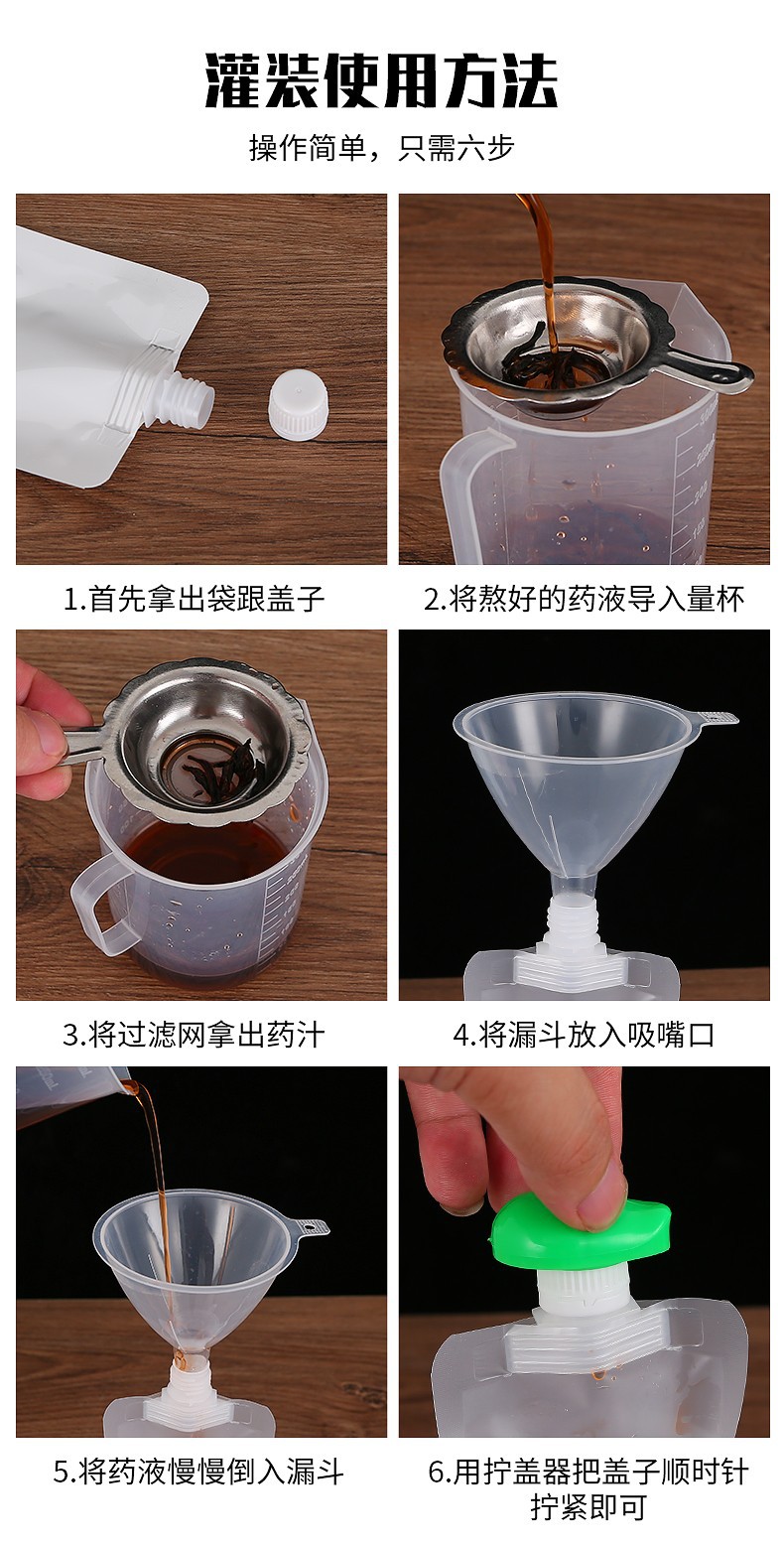 灌装使用方法

操作简单，只需六步

1.首先拿出袋跟盖子

2.将熬好的药液导入量杯

3.将过滤网拿出药汁

4.将漏斗放入吸嘴口

5.将药液慢慢倒入漏斗

6.用拧盖器把盖子顺时针拧紧即可