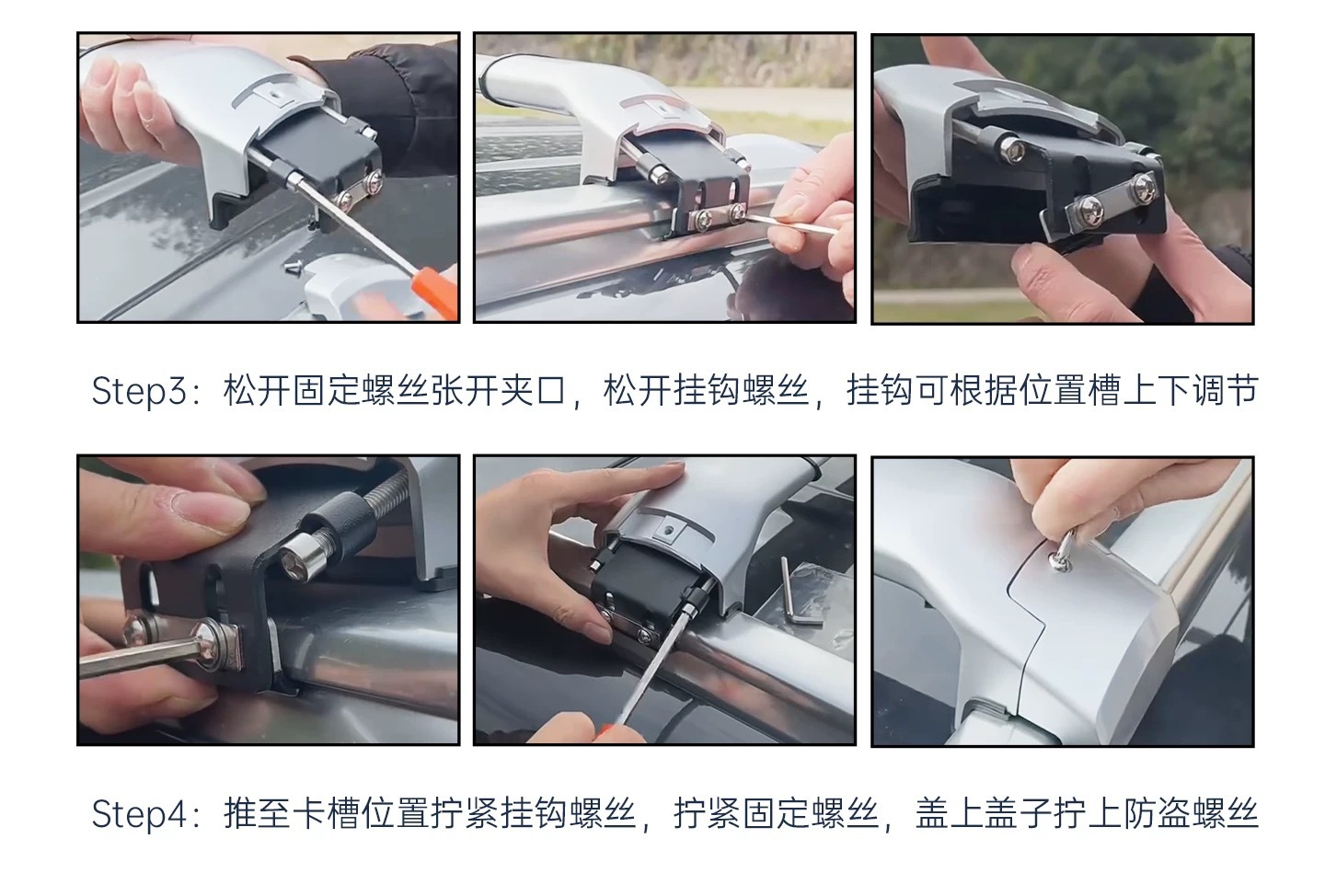 Step3：松开固定螺丝张开夹口，松开挂钩螺丝，挂钩可根据位置槽上下调节

Step4：推至卡槽位置拧紧挂钩螺丝，拧紧固定螺丝，盖上盖子拧上防盗螺丝