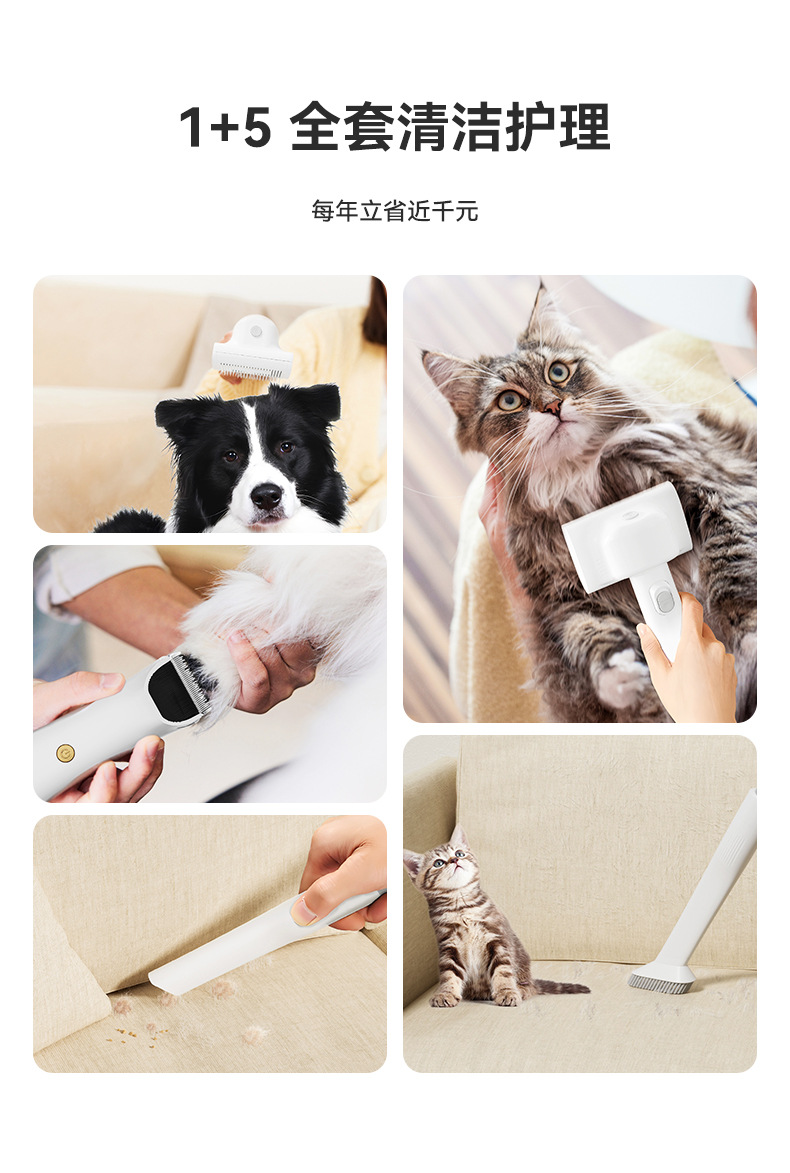 1+5 全套清洁护理

每年立省近千元