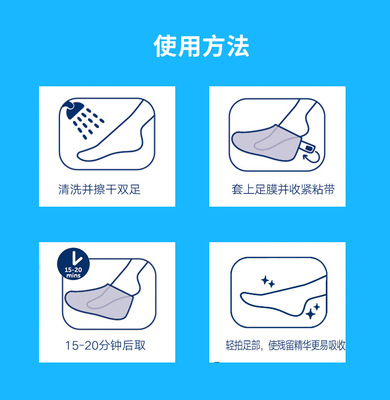 使用方法

清洗并擦干双足

套上足膜并收紧粘带

15-20 mins

15-20分钟后取

轻拍足部，使残留精华更易吸收