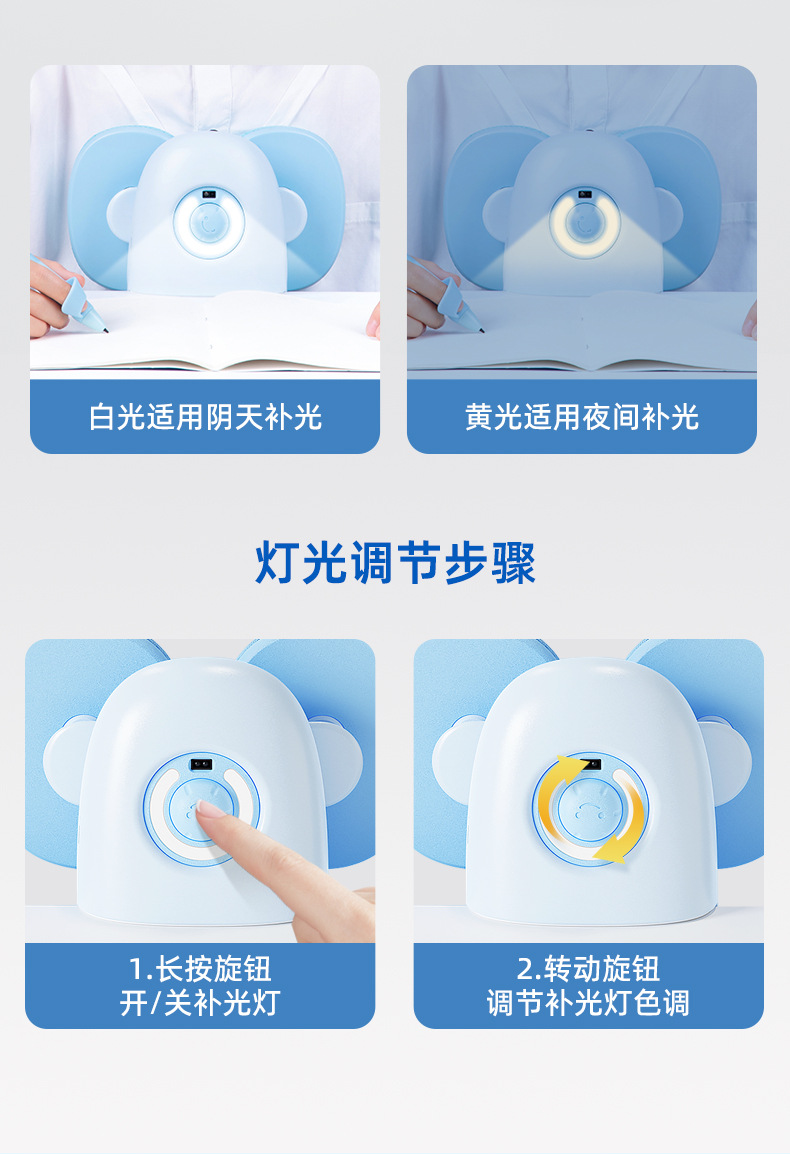 白光适用阴天补光

黄光适用夜间补光

灯光调节步骤

1.长按旋钮
开/关补光灯

2.转动旋钮
调节补光灯色调