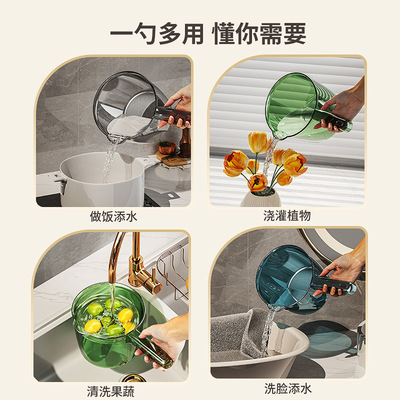 一勺多用 懂你需要

做饭添水

浇灌植物

清洗果蔬

洗脸添水